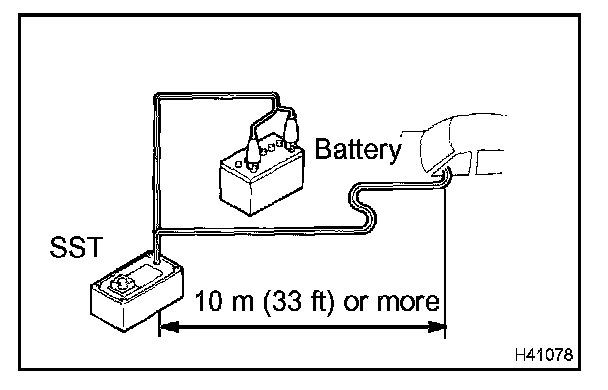 Battery

SST

10 m (33 ft) or more

H41078