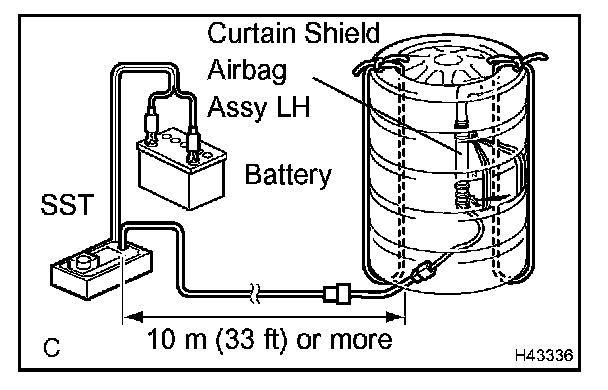 Curtain Shield Airbag Assy LH

Battery

SST

10 m (33 ft) or more

C

H43336