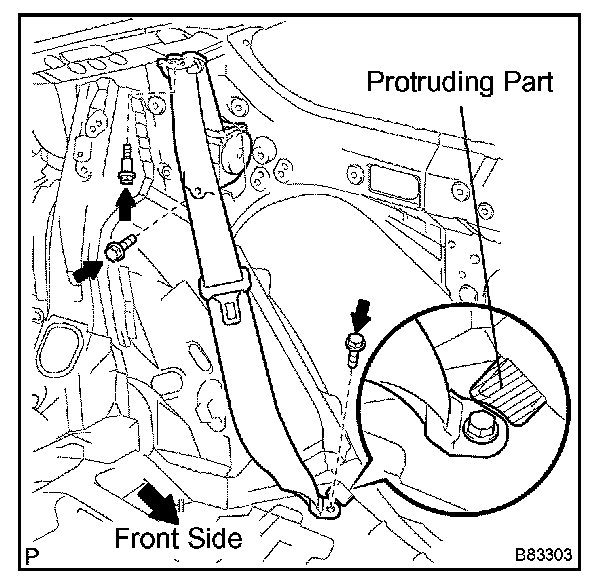 Protruding Part

Front Side

P

B83303