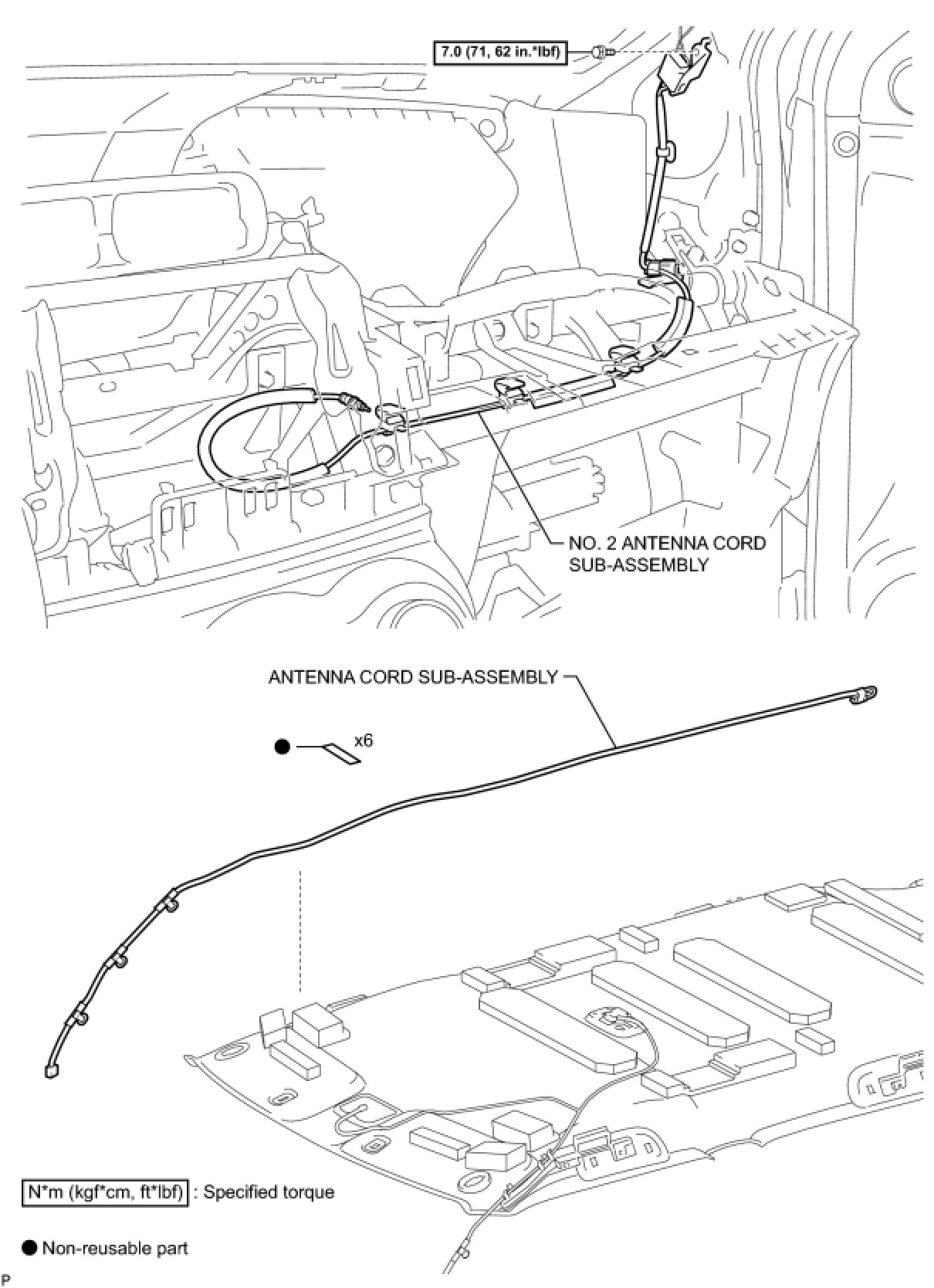 7.0 (71, 62 in.*lbf)

NO. 2 ANTENNA CORD SUB-ASSEMBLY

ANTENNA CORD SUB-ASSEMBLY

x6

N*m (kgf*cm, ft*lbf) : Specified torque

● Non-reusable part

P