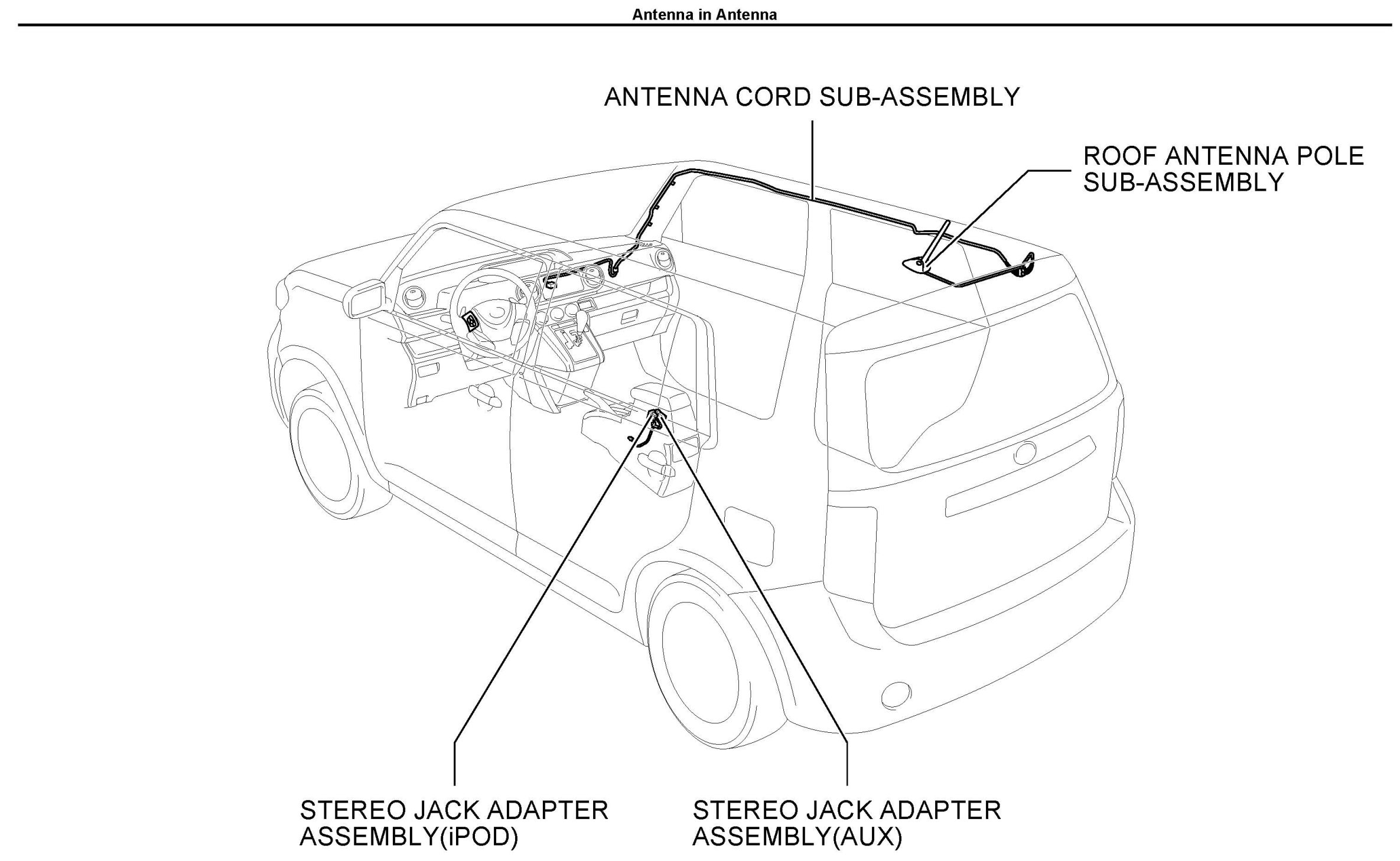 Antenna in Antenna

ANTENNA CORD SUB-ASSEMBLY

ROOF ANTENNA POLE SUB-ASSEMBLY

STEREO JACK ADAPTER ASSEMBLY(iPOD)

STEREO JACK ADAPTER ASSEMBLY(AUX)