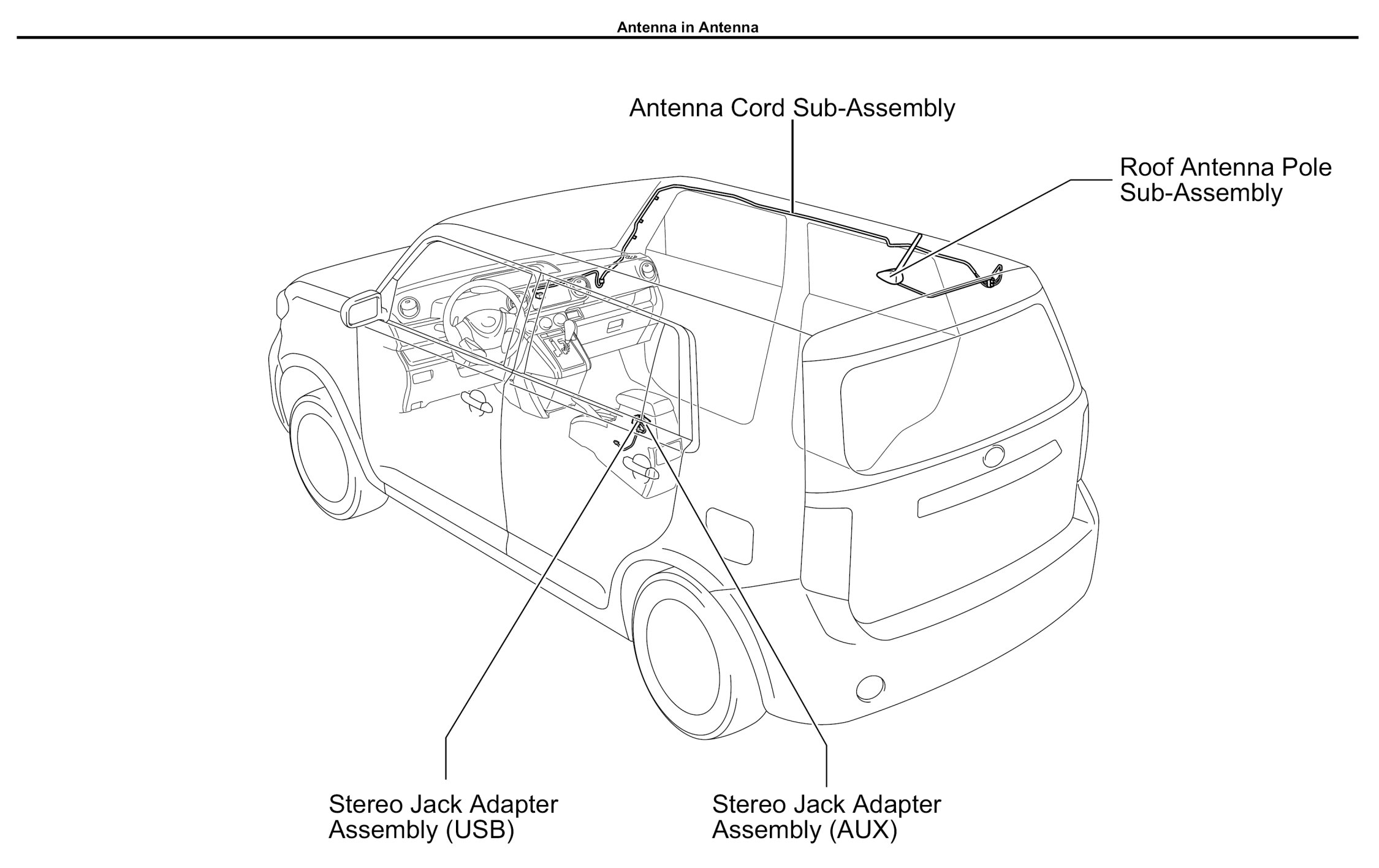 Antenna in Antenna

Antenna Cord Sub-Assembly

Roof Antenna Pole Sub-Assembly

Stereo Jack Adapter Assembly (USB)

Stereo Jack Adapter Assembly (AUX)