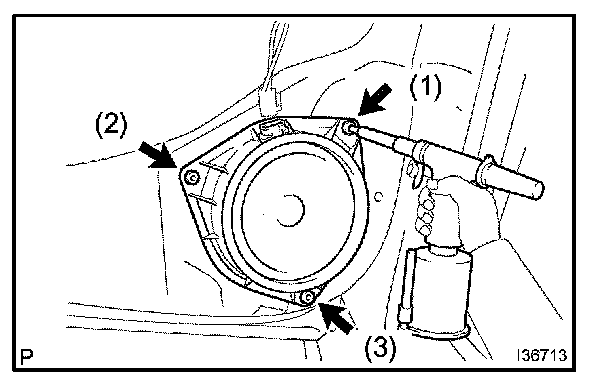 (1)
(2)
(3)
P
I36713