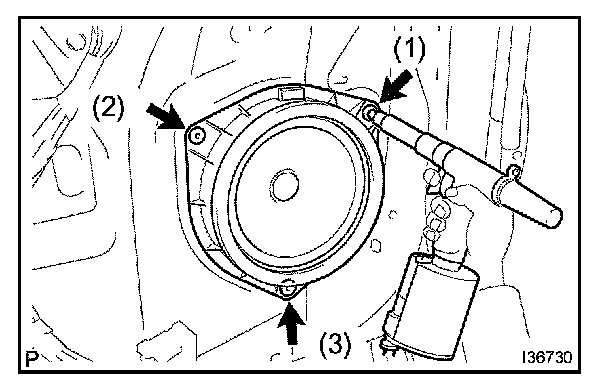 (1)
(2)
(3)
P
I36730