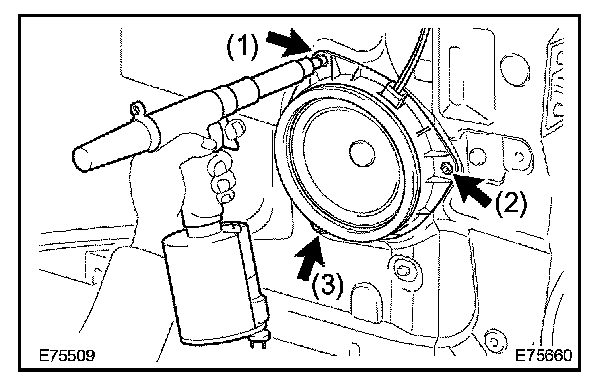 (1)

(2)

(3)

E75509

E75660