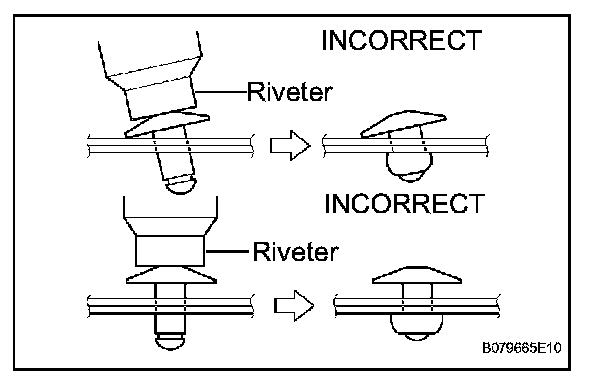 INCORRECT

Riveter

INCORRECT

Riveter

B079665E10