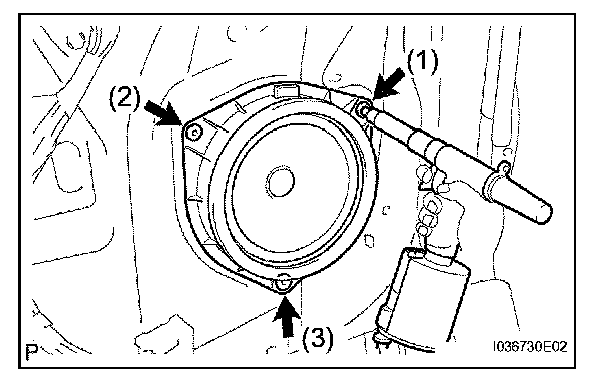 (1)

(2)

(3)

P

I036730E02