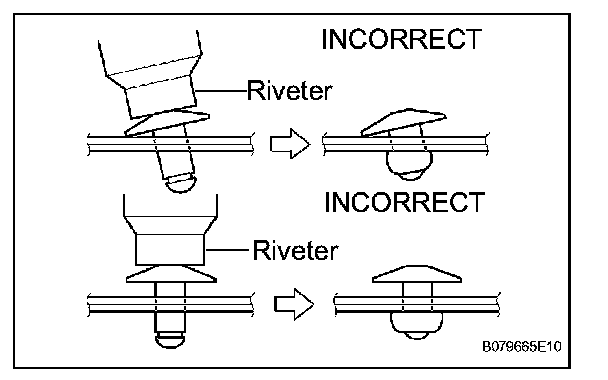 INCORRECT

Riveter

INCORRECT

Riveter

B079665E10