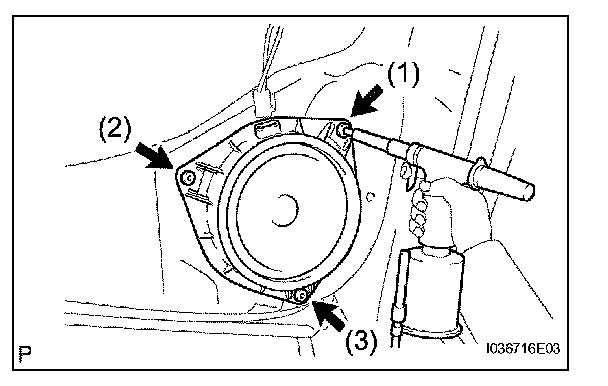 (1)
(2)
(3)
P
I036716E03