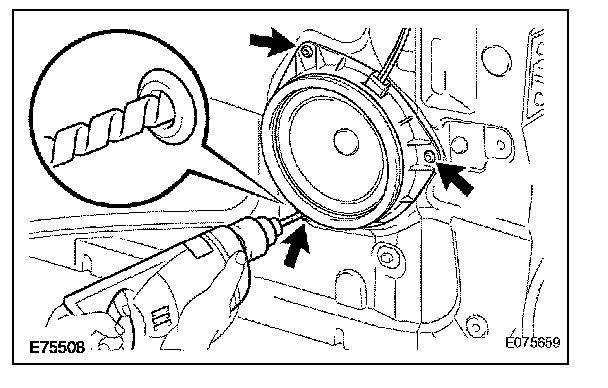 E75508

E075659