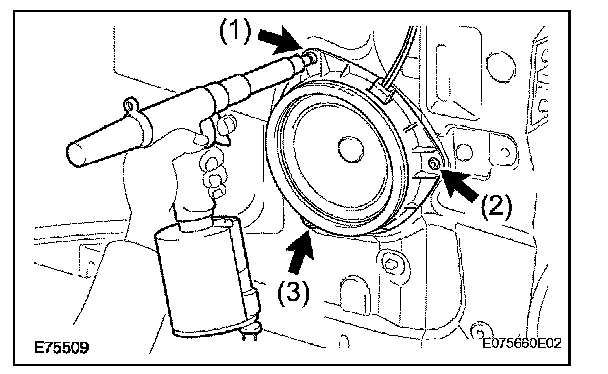 (1)
(2)
(3)
E75509
E075660E02