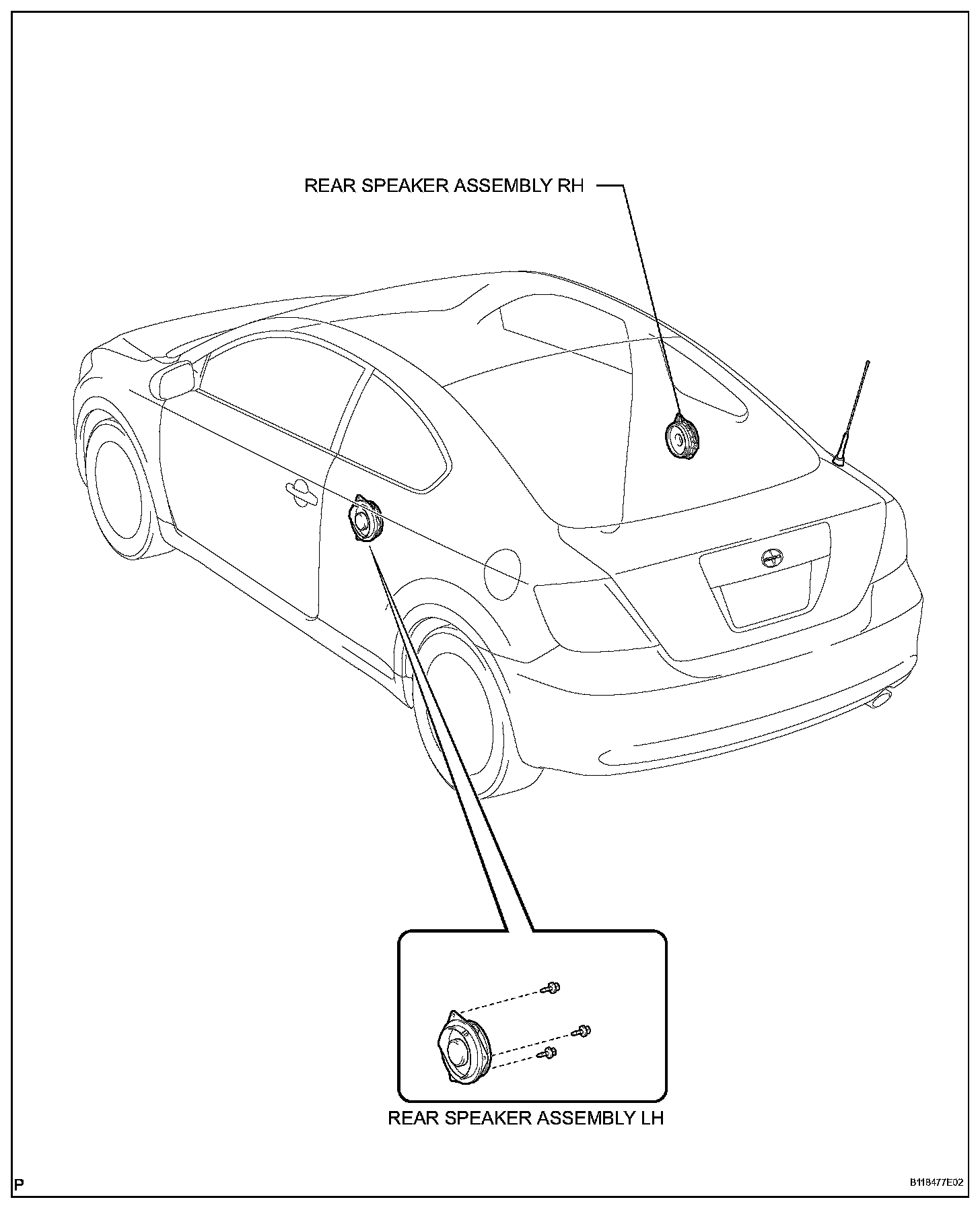 REAR SPEAKER ASSEMBLY RH

REAR SPEAKER ASSEMBLY LH

P

B118477E02