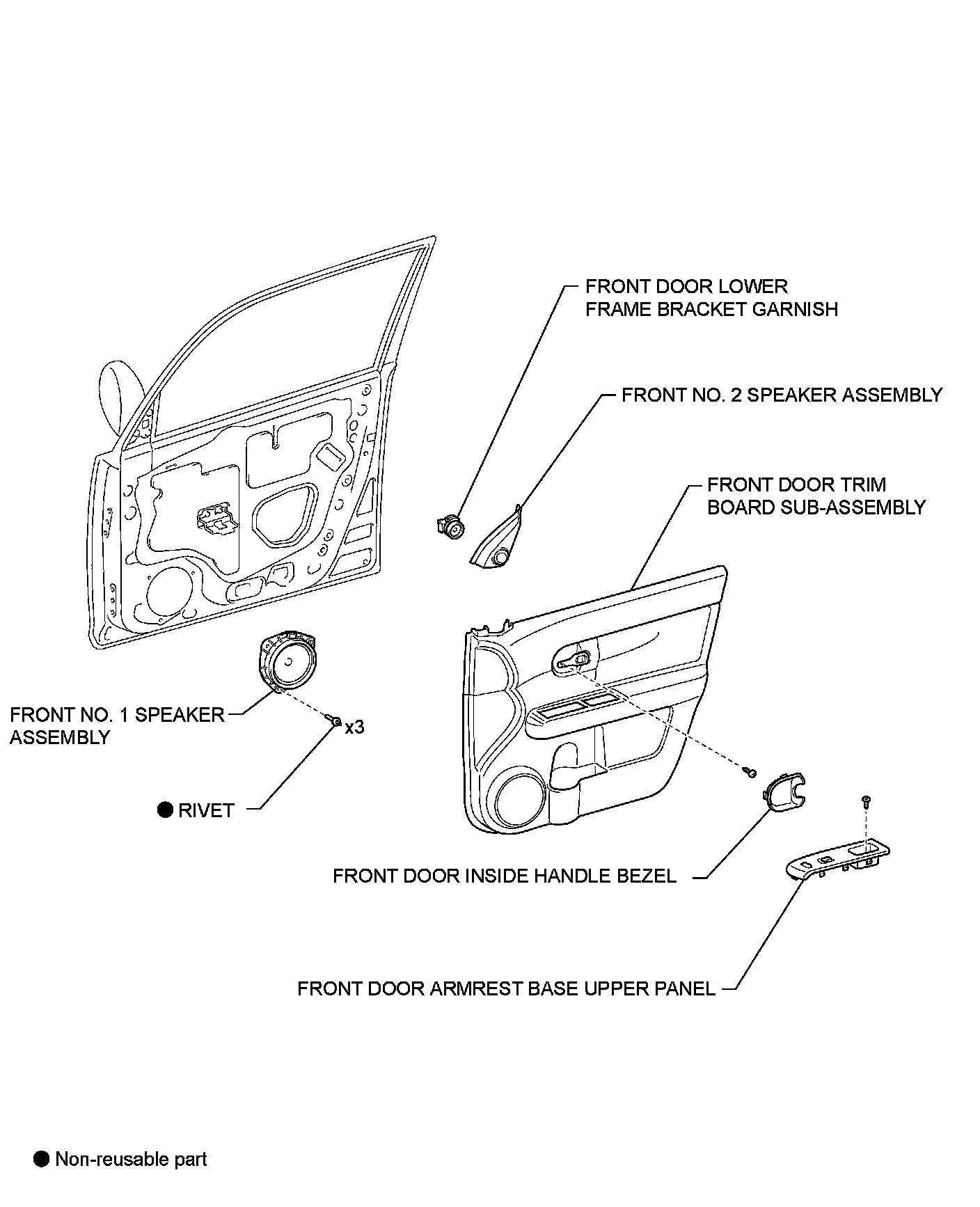 FRONT DOOR LOWER FRAME BRACKET GARNISH

FRONT NO. 2 SPEAKER ASSEMBLY

FRONT DOOR TRIM BOARD SUB-ASSEMBLY

FRONT NO. 1 SPEAKER ASSEMBLY

x3

● RIVET

FRONT DOOR INSIDE HANDLE BEZEL

FRONT DOOR ARMREST BASE UPPER PANEL

● Non-reusable part