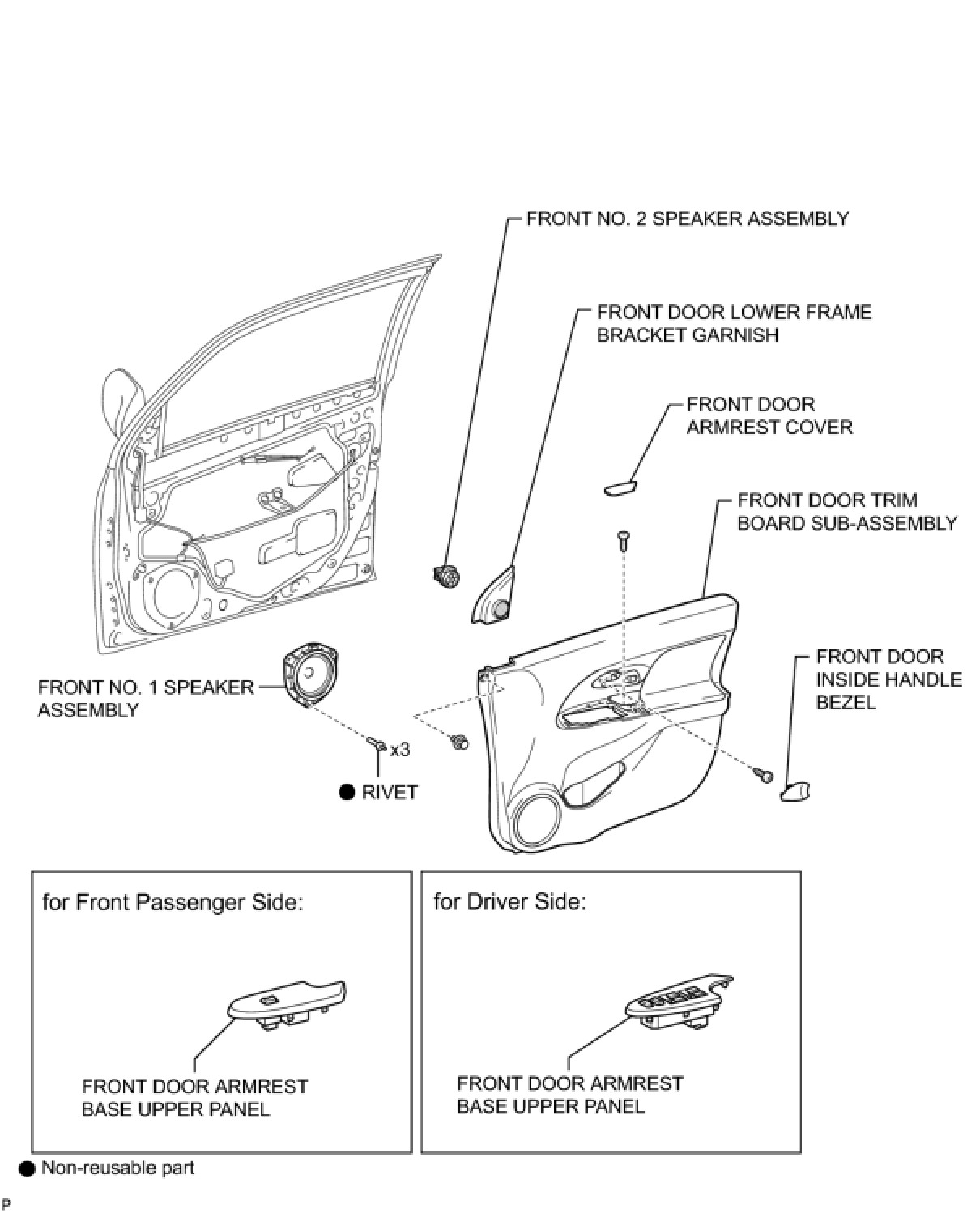 FRONT NO. 2 SPEAKER ASSEMBLY

FRONT DOOR LOWER FRAME BRACKET GARNISH

FRONT DOOR ARMREST COVER

FRONT DOOR TRIM BOARD SUB-ASSEMBLY

FRONT DOOR INSIDE HANDLE BEZEL

FRONT NO. 1 SPEAKER ASSEMBLY

x3

● RIVET

for Front Passenger Side:

FRONT DOOR ARMREST BASE UPPER PANEL

for Driver Side:

FRONT DOOR ARMREST BASE UPPER PANEL

● Non-reusable part

P