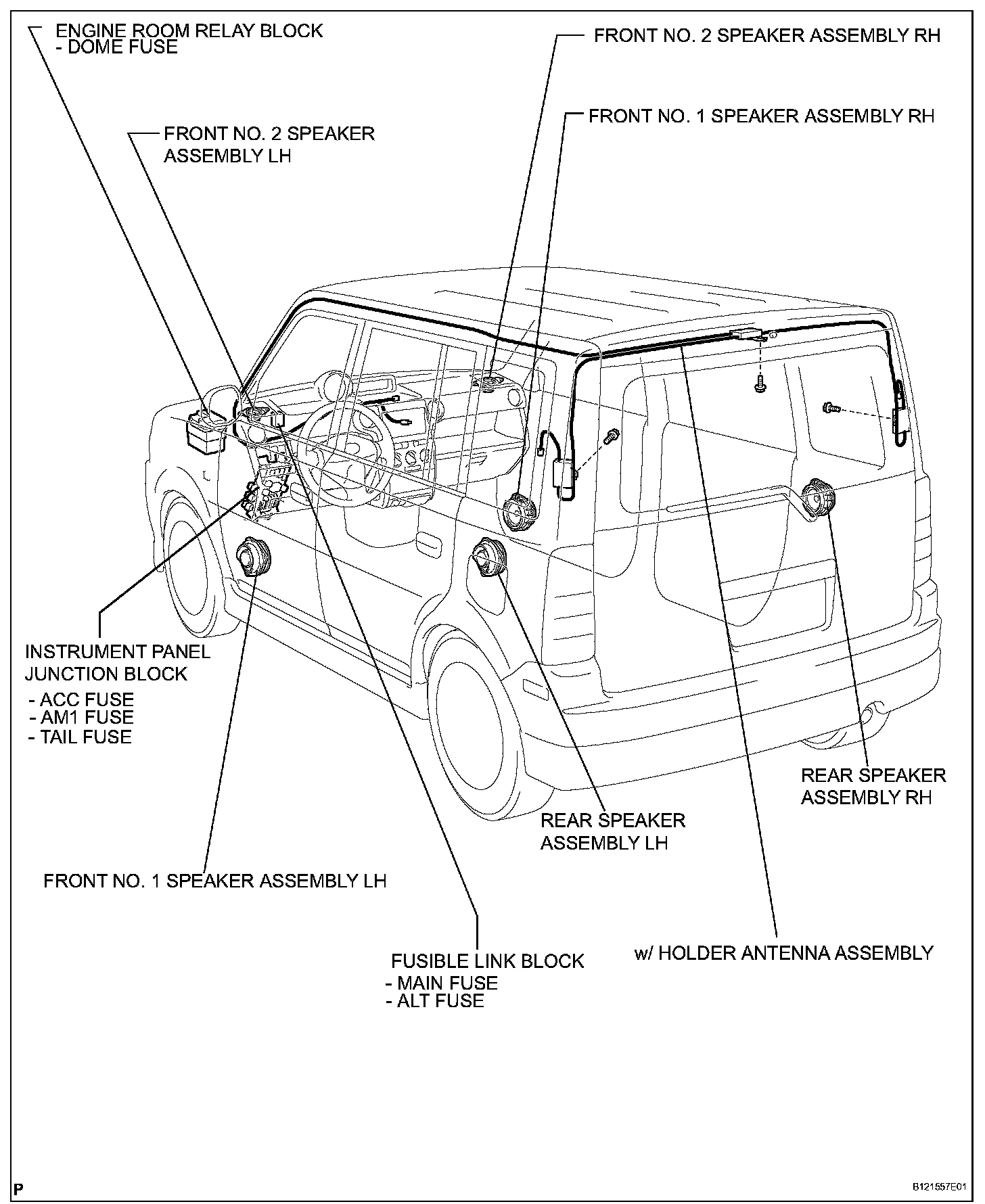 ENGINE ROOM RELAY BLOCK
- DOME FUSE

FRONT NO. 2 SPEAKER ASSEMBLY RH

FRONT NO. 1 SPEAKER ASSEMBLY RH

FRONT NO. 2 SPEAKER ASSEMBLY LH

INSTRUMENT PANEL JUNCTION BLOCK
- ACC FUSE
- AM1 FUSE
- TAIL FUSE

REAR SPEAKER ASSEMBLY RH

REAR SPEAKER ASSEMBLY LH

FRONT NO. 1 SPEAKER ASSEMBLY LH

FUSIBLE LINK BLOCK
- MAIN FUSE
- ALT FUSE

w/ HOLDER ANTENNA ASSEMBLY

P

B121557E01