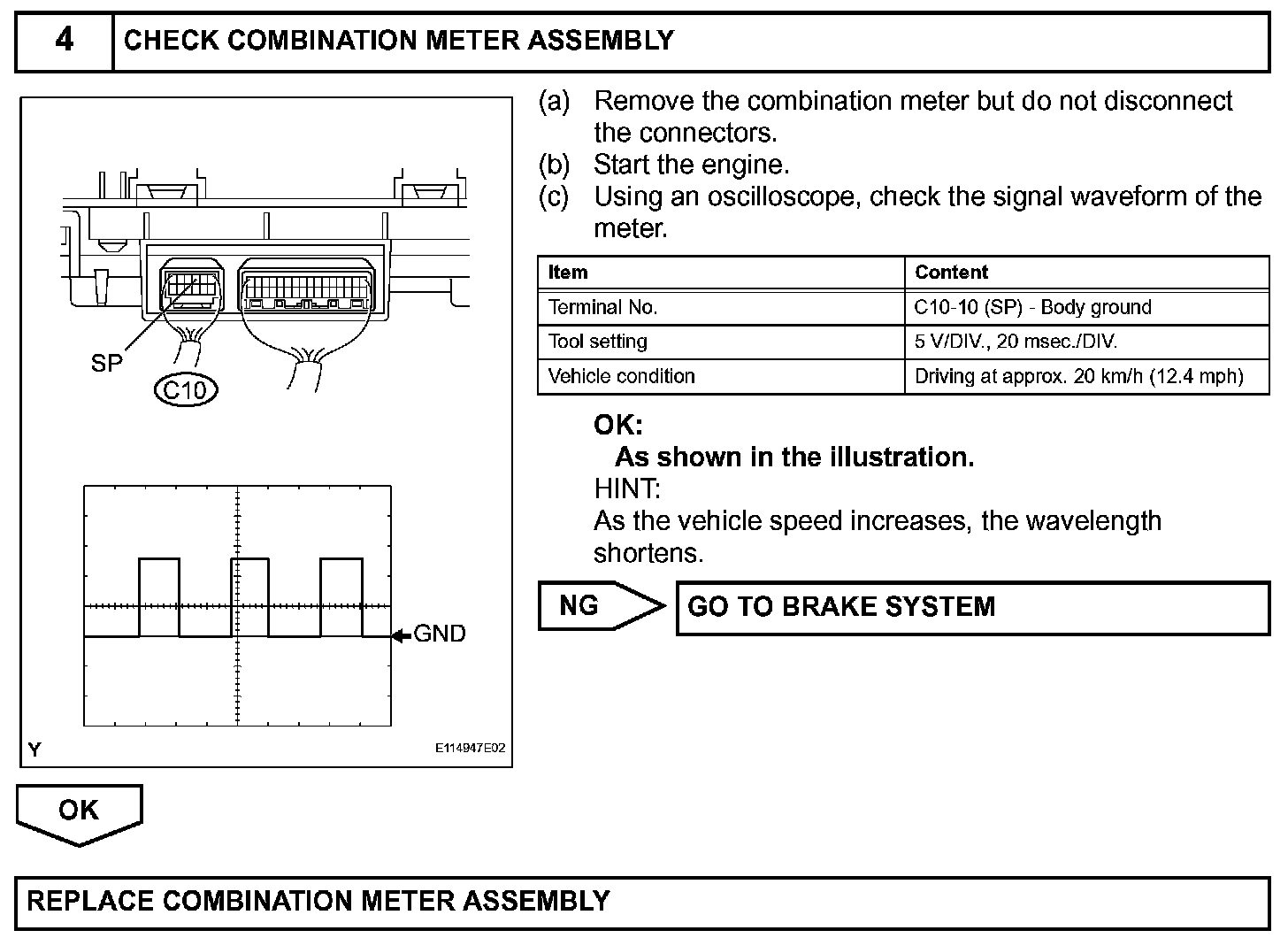 4 CHECK COMBINATION METER ASSEMBLY

SP
C10

GND

Y
E114947E02

(a) Remove the combination meter but do not disconnect the connectors.
(b) Start the engine.
(c) Using an oscilloscope, check the signal waveform of the meter.

| Item | Content |
|---|---|
| Terminal No. | C10-10 (SP) - Body ground |
| Tool setting | 5 V/DIV., 20 msec./DIV. |
| Vehicle condition | Driving at approx. 20 km/h (12.4 mph) |

OK:
As shown in the illustration.
HINT:
As the vehicle speed increases, the wavelength shortens.

NG GO TO BRAKE SYSTEM

OK

REPLACE COMBINATION METER ASSEMBLY