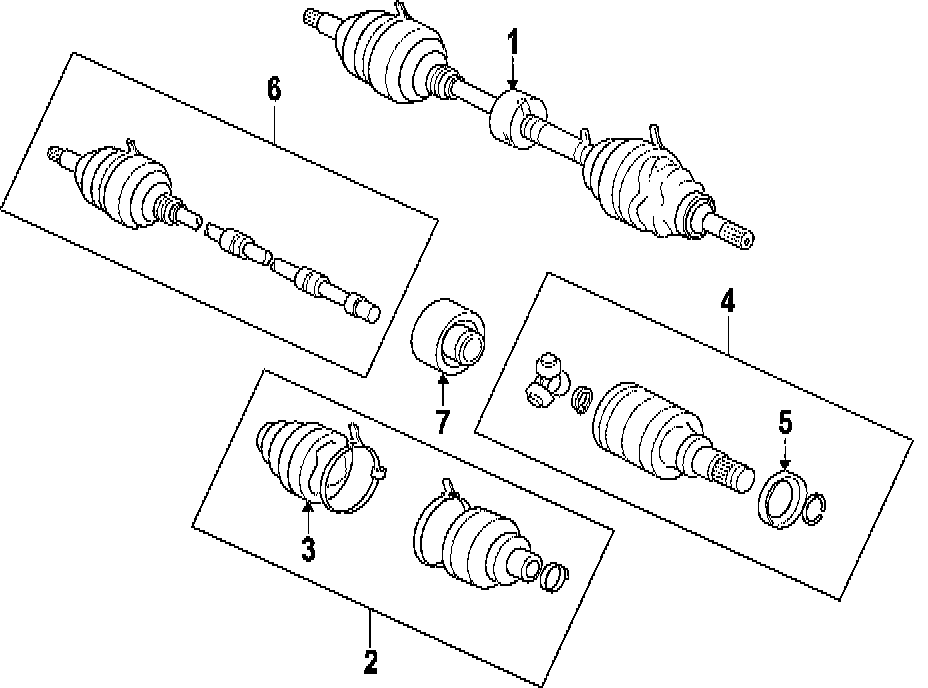 1
6
4
7
5
3
2