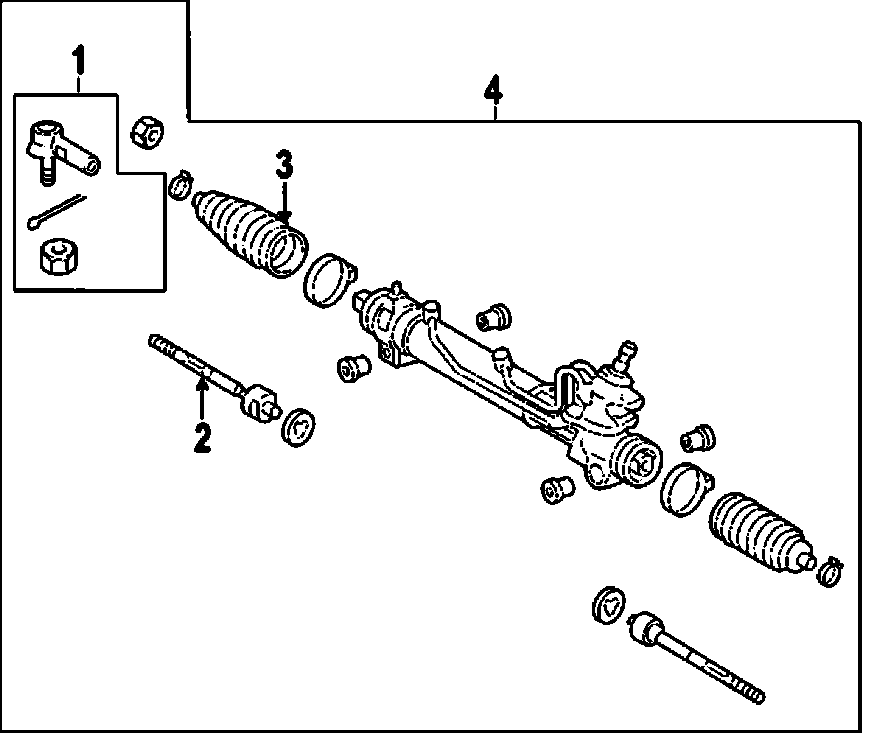 1
4
3
2