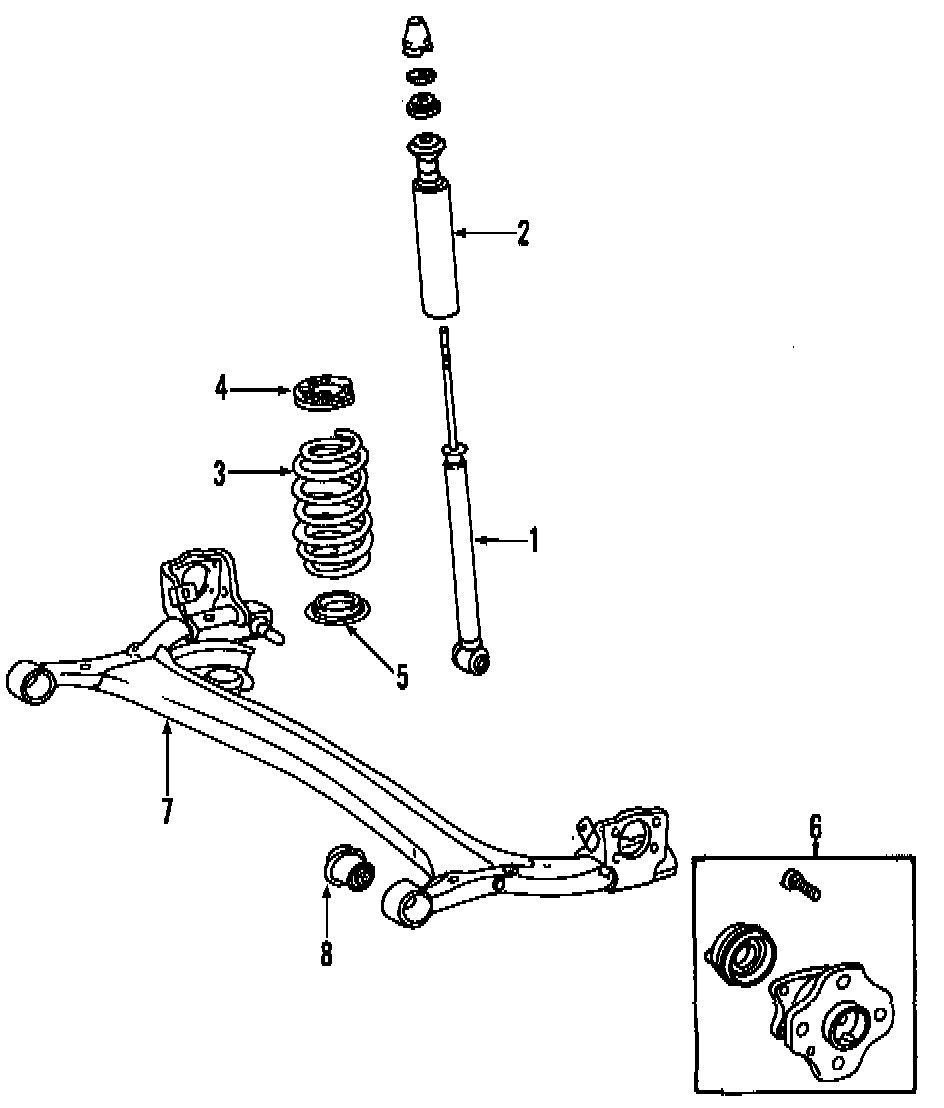 2

4

3

1

5

7

6

8