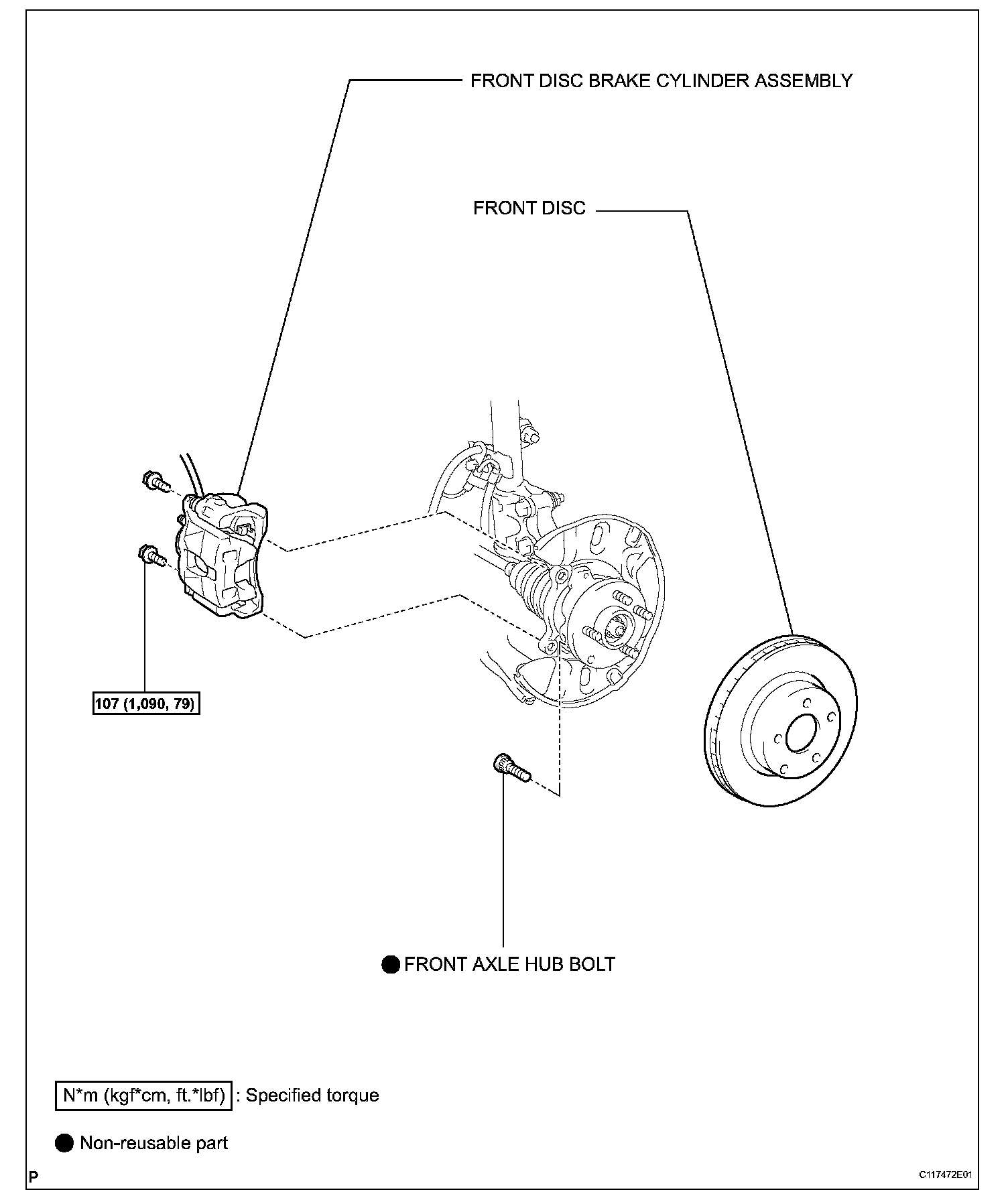 FRONT DISC BRAKE CYLINDER ASSEMBLY

FRONT DISC

107 (1,090, 79)

● FRONT AXLE HUB BOLT

N*m (kgf*cm, ft.*lbf) : Specified torque

● Non-reusable part

P

C117472E01