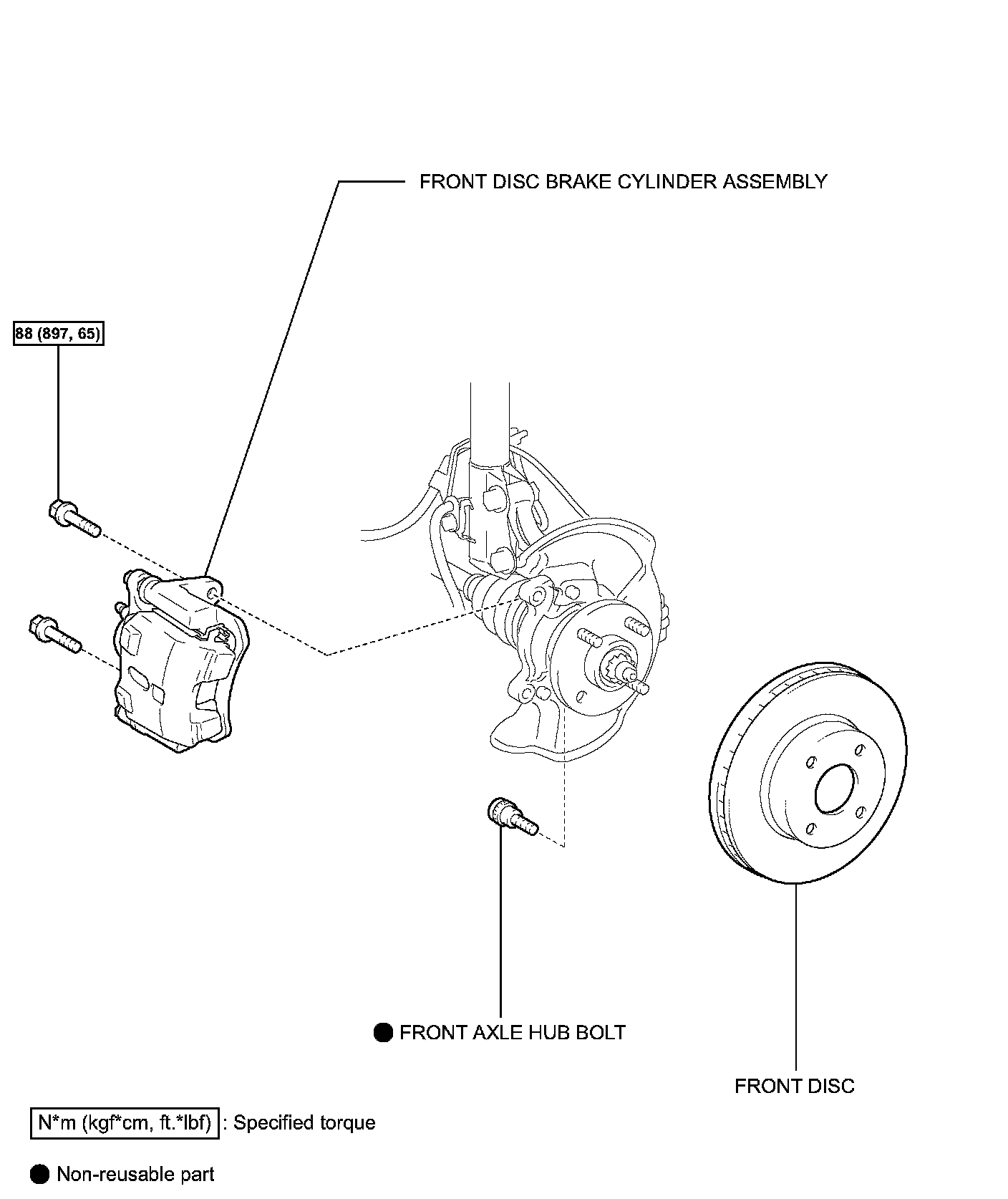 FRONT DISC BRAKE CYLINDER ASSEMBLY

88 (897, 65)

● FRONT AXLE HUB BOLT

FRONT DISC

N*m (kgf*cm, ft.*lbf) : Specified torque

● Non-reusable part