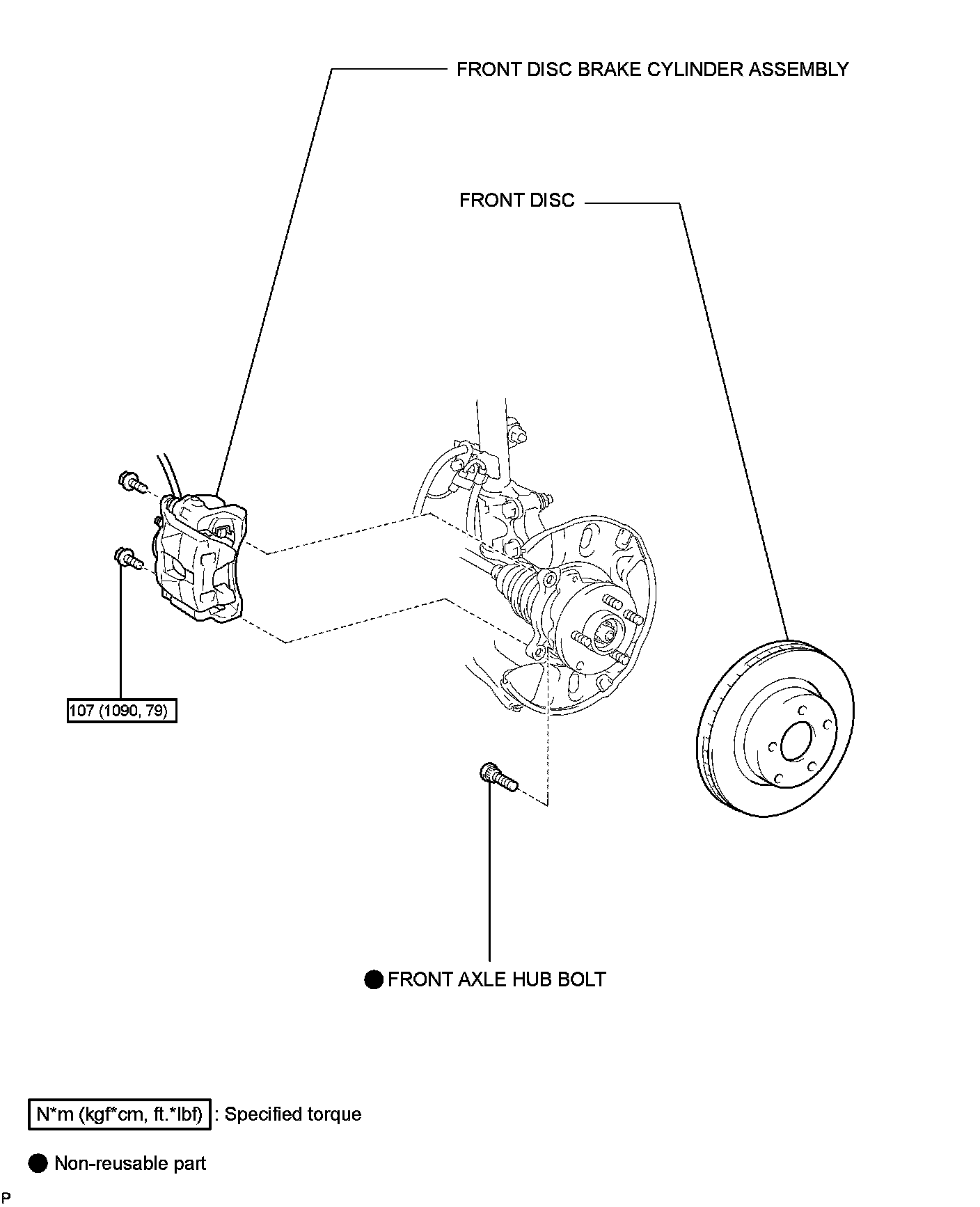 FRONT DISC BRAKE CYLINDER ASSEMBLY

FRONT DISC

107 (1090, 79)

● FRONT AXLE HUB BOLT

N*m (kgf*cm, ft.*lbf) : Specified torque

● Non-reusable part

P