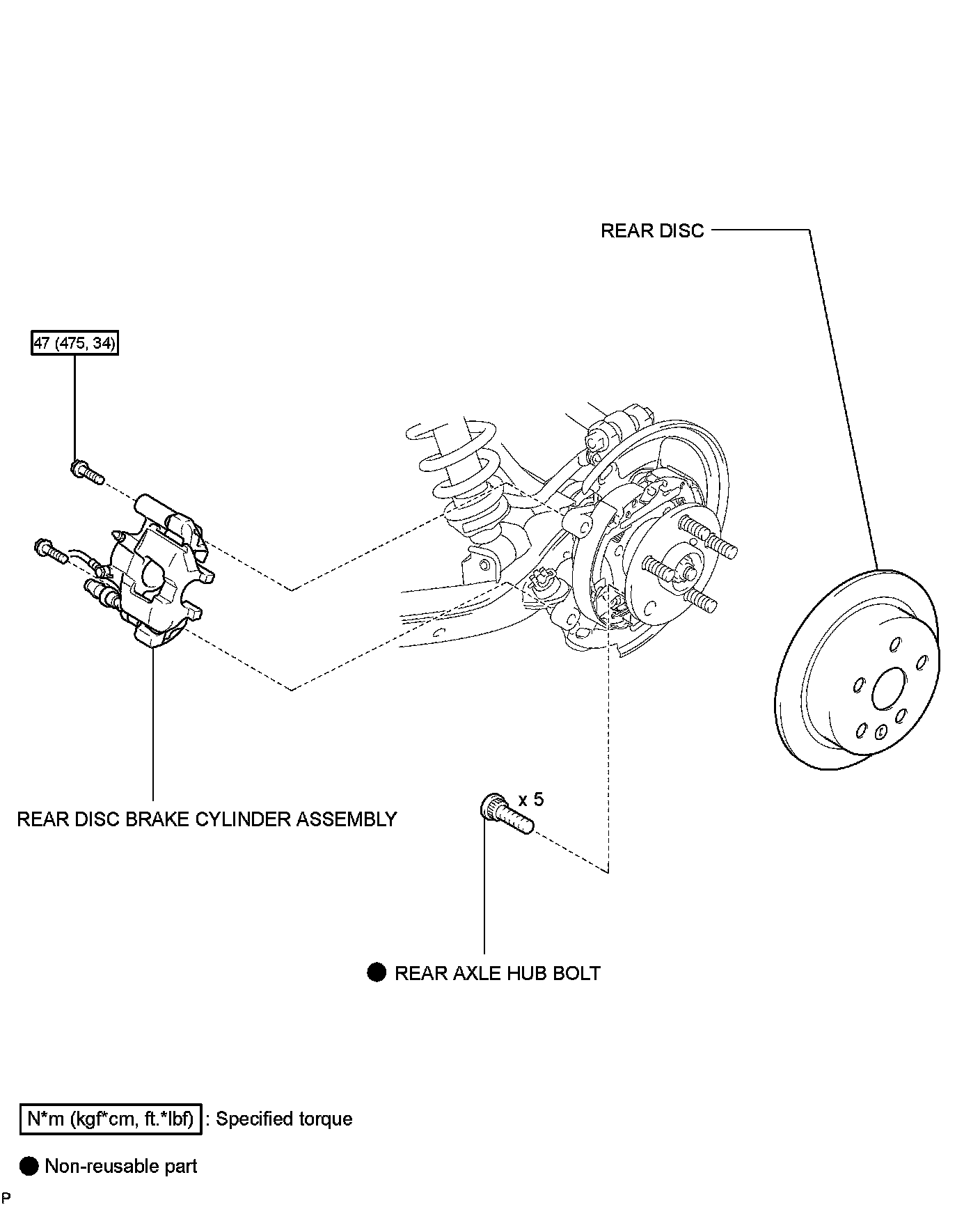 REAR DISC

47 (475, 34)

REAR DISC BRAKE CYLINDER ASSEMBLY

x 5

● REAR AXLE HUB BOLT

N*m (kgf*cm, ft.*lbf) : Specified torque

● Non-reusable part

P