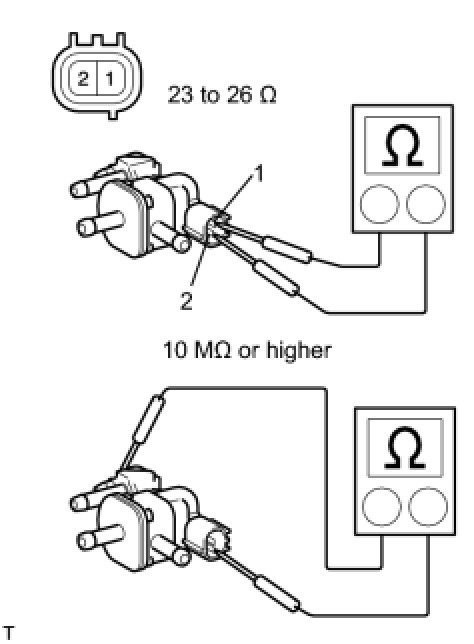 2 1

23 to 26 Ω

Ω

1

2

10 MΩ or higher

Ω

T