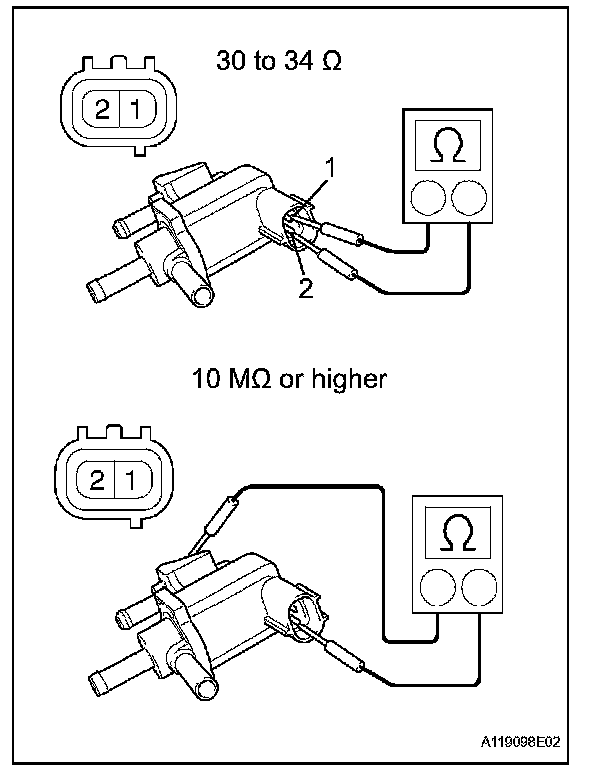 30 to 34 Ω

2 1

Ω

1

2

10 MΩ or higher

2 1

Ω

A119098E02