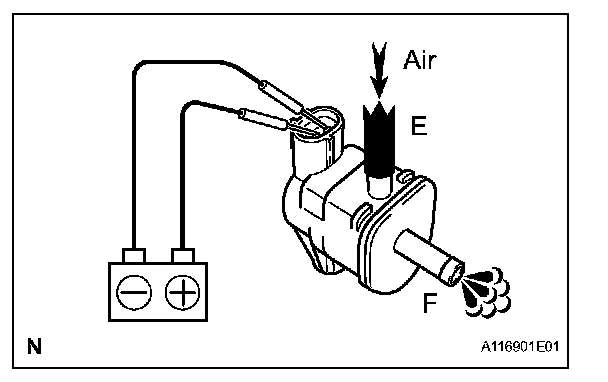 Air
E
F
N
A116901E01