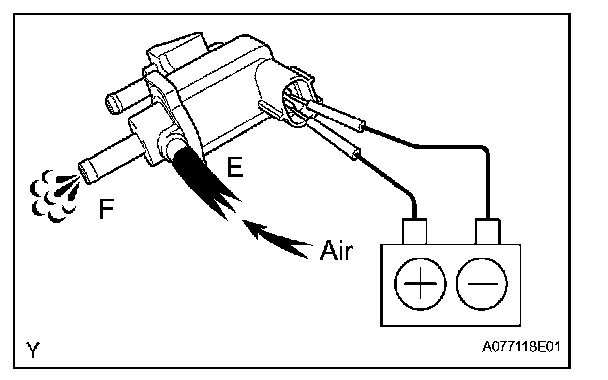 E
F
Air
+
−
Y
A077118E01