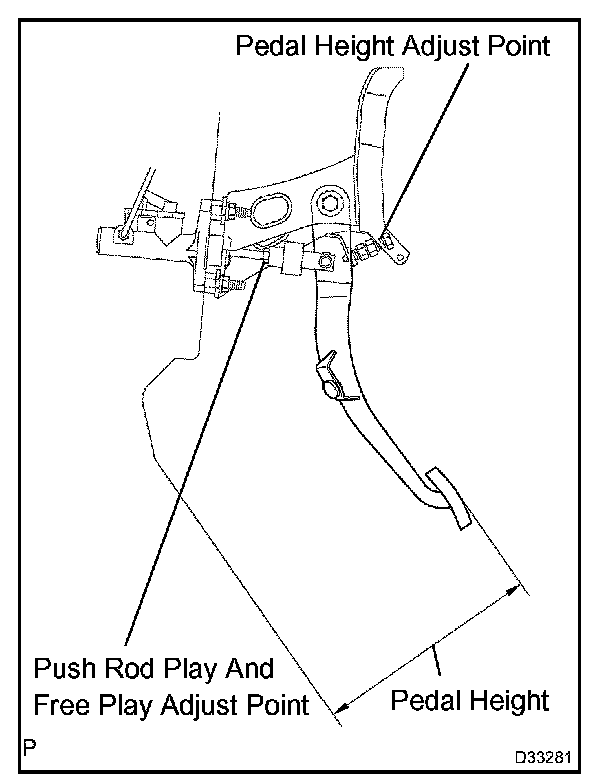 Pedal Height Adjust Point

Push Rod Play And Free Play Adjust Point

Pedal Height

P

D33281