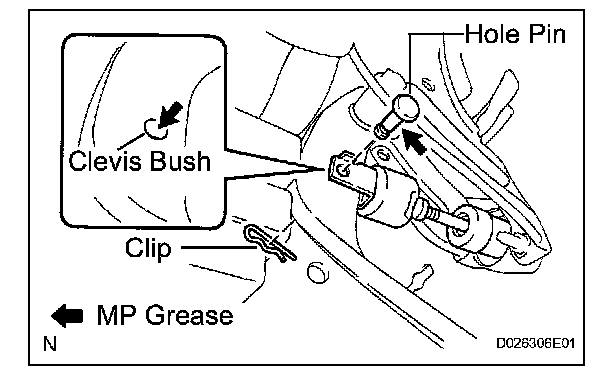 Hole Pin
Clevis Bush
Clip
MP Grease
N
D026306E01