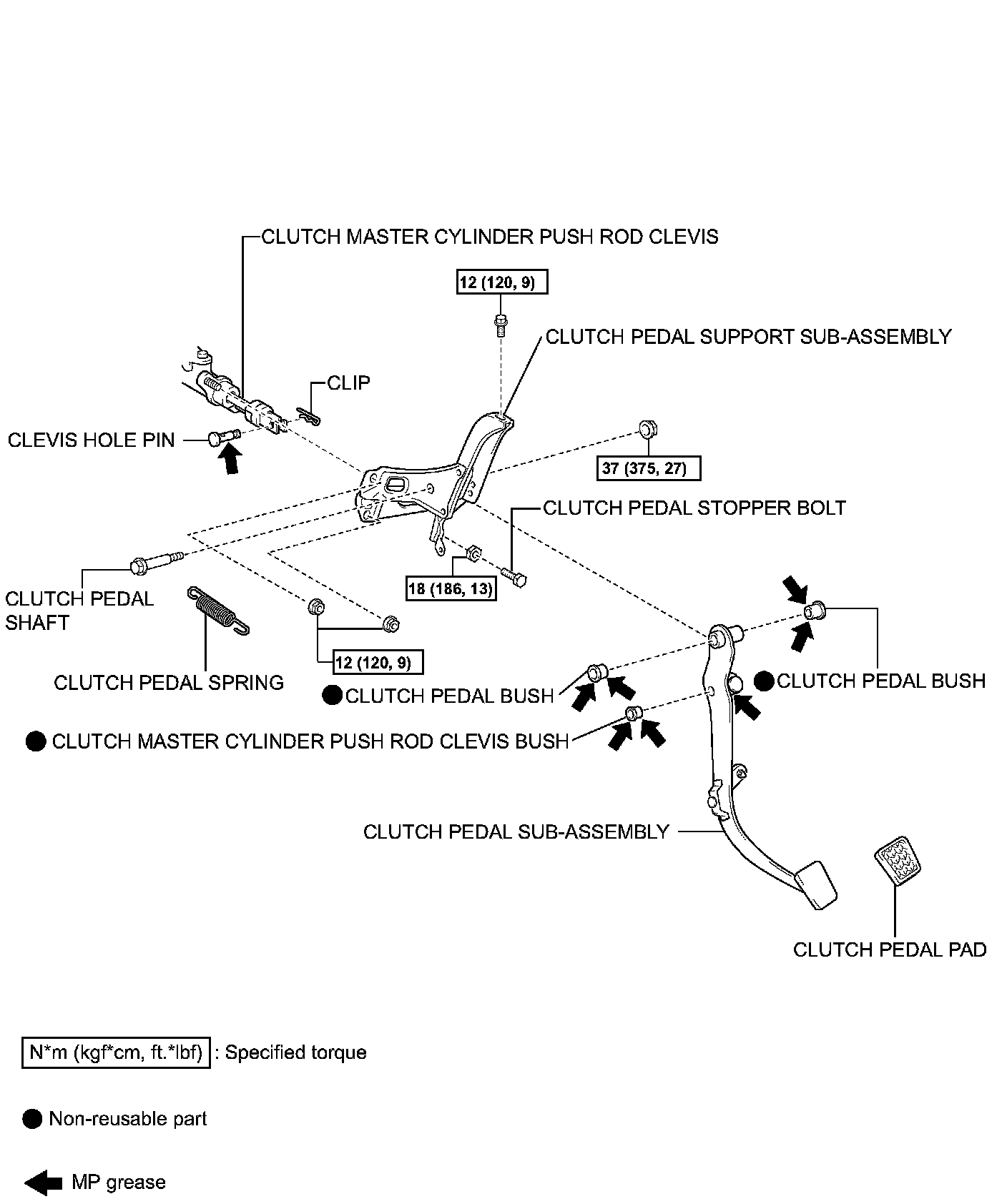 CLUTCH MASTER CYLINDER PUSH ROD CLEVIS

12 (120, 9)

CLUTCH PEDAL SUPPORT SUB-ASSEMBLY

CLIP

CLEVIS HOLE PIN

37 (375, 27)

CLUTCH PEDAL STOPPER BOLT

CLUTCH PEDAL SHAFT

18 (186, 13)

CLUTCH PEDAL SPRING

12 (120, 9)

CLUTCH PEDAL BUSH

CLUTCH PEDAL BUSH

CLUTCH MASTER CYLINDER PUSH ROD CLEVIS BUSH

CLUTCH PEDAL SUB-ASSEMBLY

CLUTCH PEDAL PAD

N*m (kgf*cm, ft.*lbf) : Specified torque

Non-reusable part

MP grease