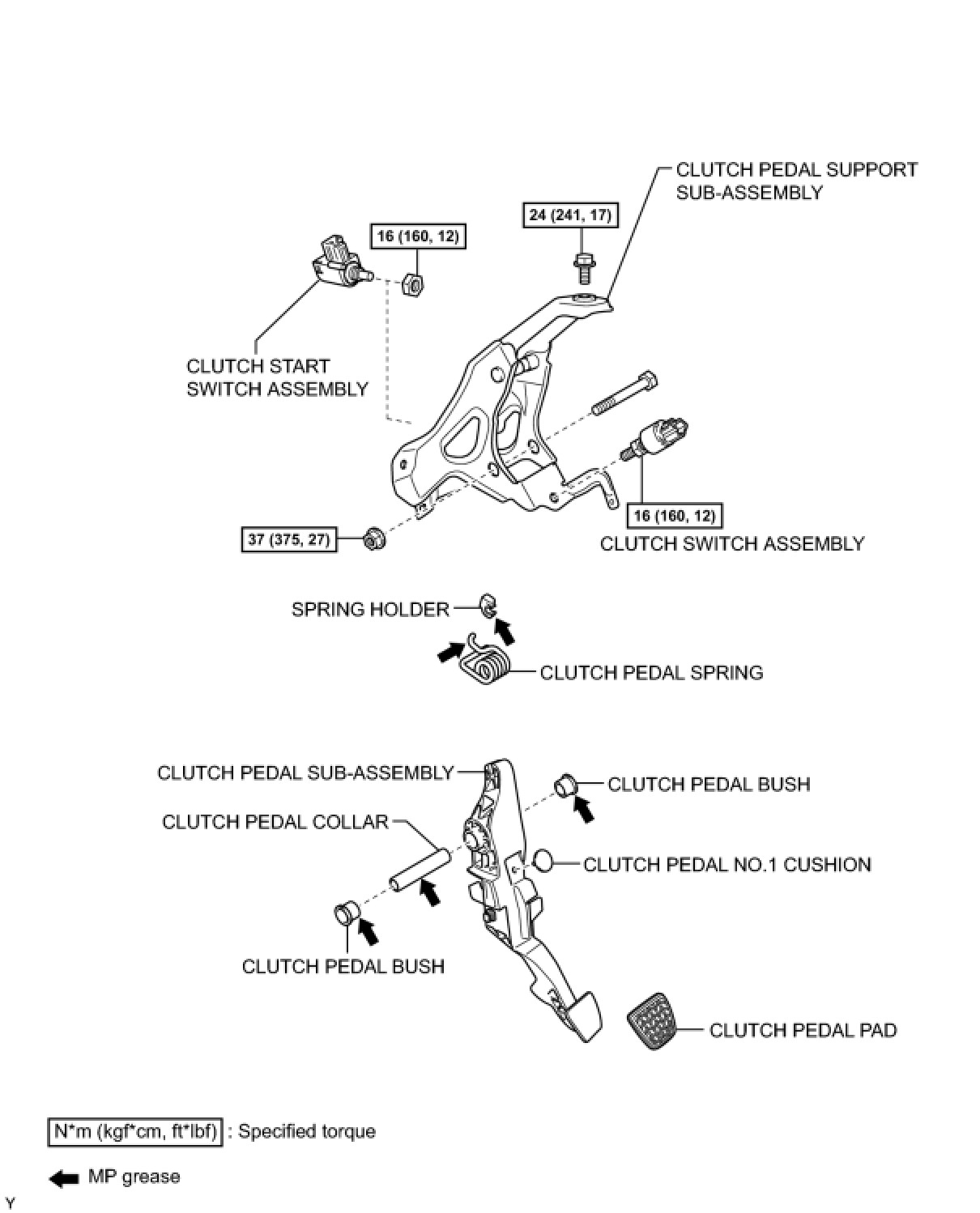 CLUTCH PEDAL SUPPORT SUB-ASSEMBLY

24 (241, 17)

16 (160, 12)

CLUTCH START SWITCH ASSEMBLY

16 (160, 12)

CLUTCH SWITCH ASSEMBLY

37 (375, 27)

SPRING HOLDER

CLUTCH PEDAL SPRING

CLUTCH PEDAL SUB-ASSEMBLY

CLUTCH PEDAL BUSH

CLUTCH PEDAL COLLAR

CLUTCH PEDAL NO.1 CUSHION

CLUTCH PEDAL BUSH

CLUTCH PEDAL PAD

N*m (kgf*cm, ft*lbf) : Specified torque

MP grease

Y