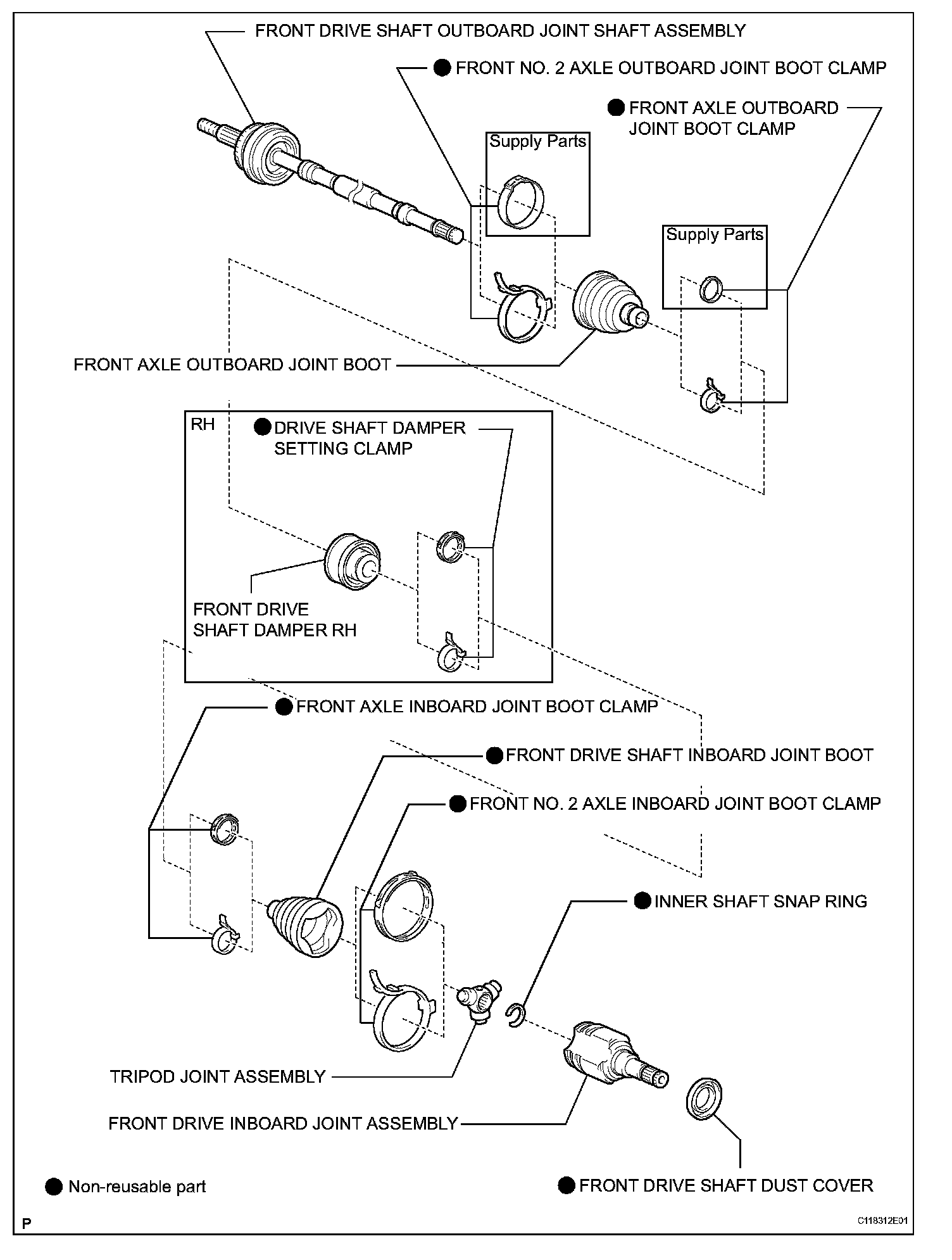 FRONT DRIVE SHAFT OUTBOARD JOINT SHAFT ASSEMBLY

● FRONT NO. 2 AXLE OUTBOARD JOINT BOOT CLAMP

● FRONT AXLE OUTBOARD JOINT BOOT CLAMP

Supply Parts

Supply Parts

FRONT AXLE OUTBOARD JOINT BOOT

RH

● DRIVE SHAFT DAMPER SETTING CLAMP

FRONT DRIVE SHAFT DAMPER RH

● FRONT AXLE INBOARD JOINT BOOT CLAMP

● FRONT DRIVE SHAFT INBOARD JOINT BOOT

● FRONT NO. 2 AXLE INBOARD JOINT BOOT CLAMP

● INNER SHAFT SNAP RING

TRIPOD JOINT ASSEMBLY

FRONT DRIVE INBOARD JOINT ASSEMBLY

● Non-reusable part

● FRONT DRIVE SHAFT DUST COVER

P

C118312E01