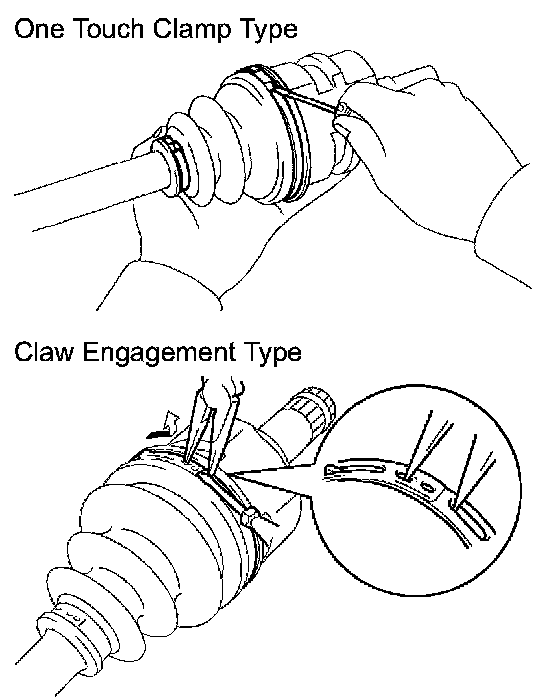 One Touch Clamp Type

Claw Engagement Type