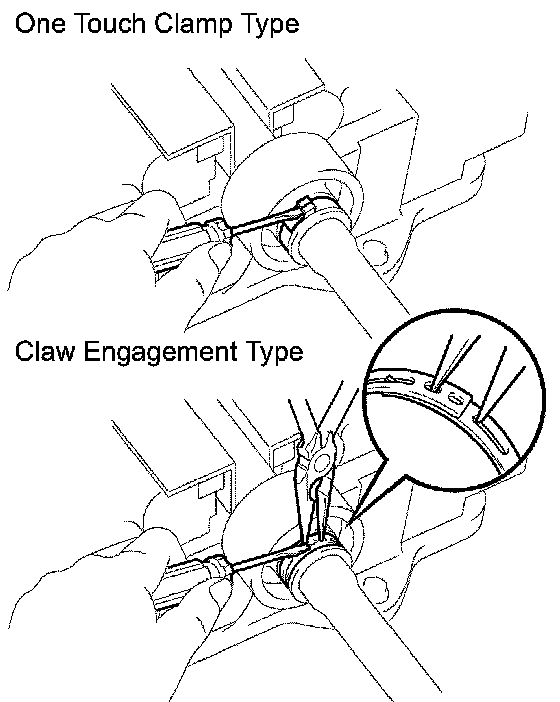 One Touch Clamp Type

Claw Engagement Type