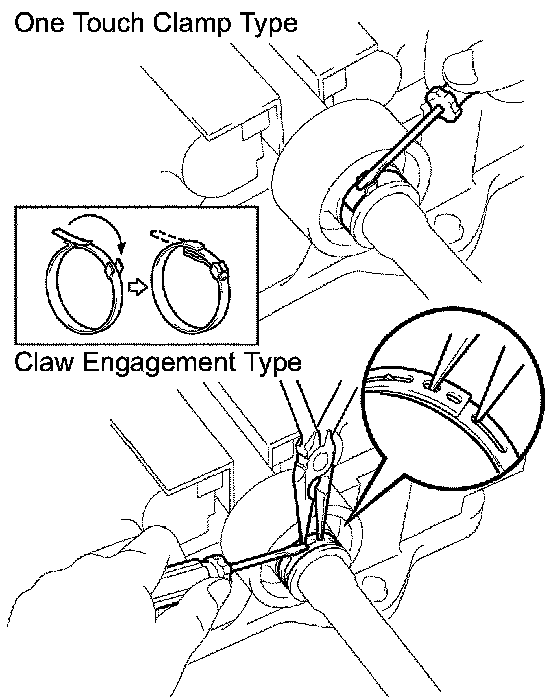 One Touch Clamp Type

Claw Engagement Type