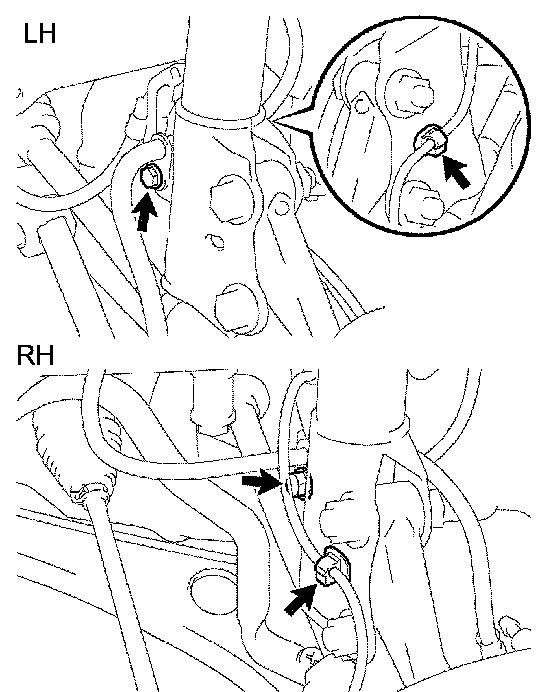 LH

RH