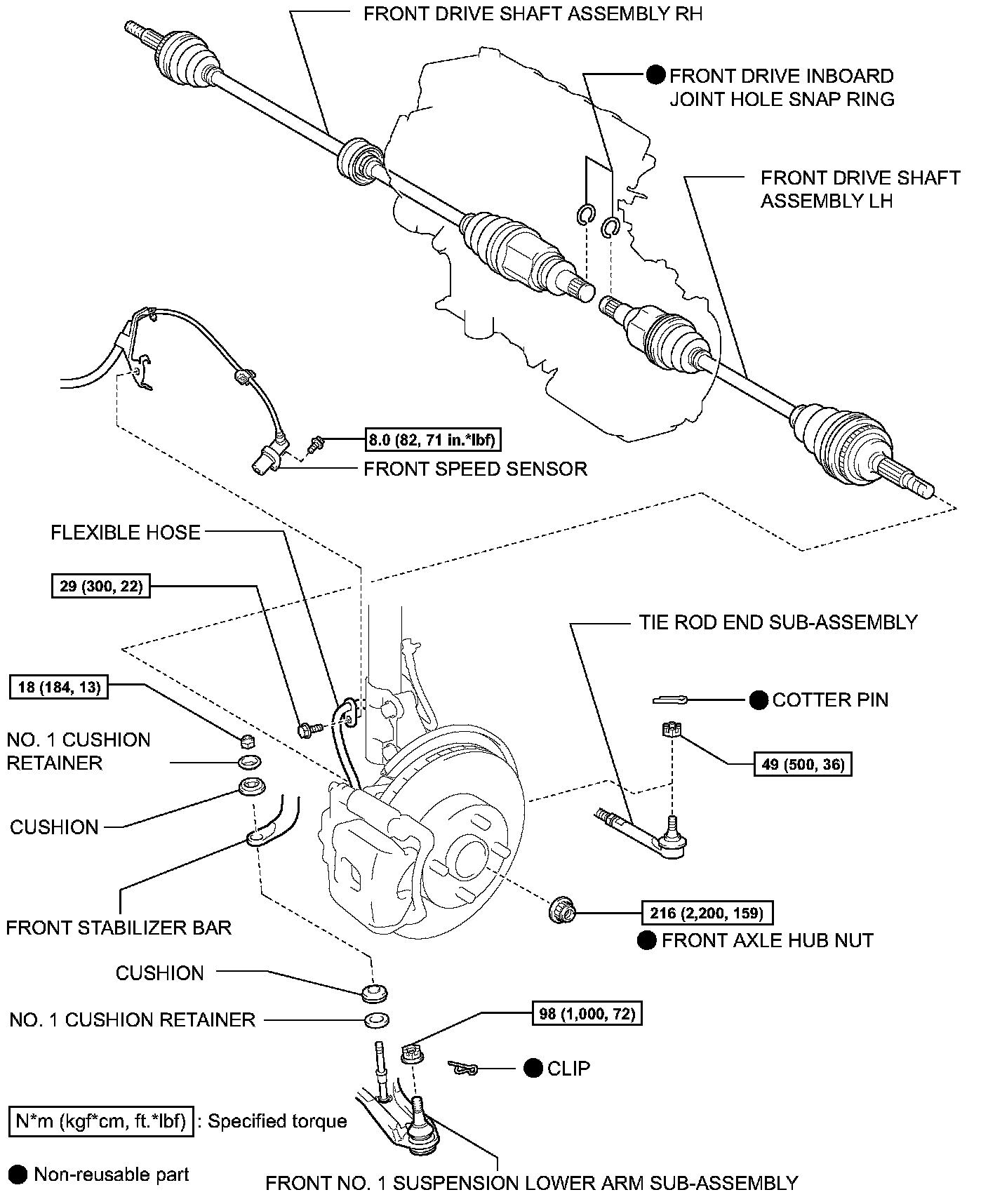 FRONT DRIVE SHAFT ASSEMBLY RH

● FRONT DRIVE INBOARD JOINT HOLE SNAP RING

FRONT DRIVE SHAFT ASSEMBLY LH

8.0 (82, 71 in.*lbf)

FRONT SPEED SENSOR

FLEXIBLE HOSE

29 (300, 22)

TIE ROD END SUB-ASSEMBLY

18 (184, 13)

● COTTER PIN

NO. 1 CUSHION RETAINER

49 (500, 36)

CUSHION

FRONT STABILIZER BAR

216 (2,200, 159)

● FRONT AXLE HUB NUT

CUSHION

NO. 1 CUSHION RETAINER

98 (1,000, 72)

● CLIP

N*m (kgf*cm, ft.*lbf) : Specified torque

● Non-reusable part

FRONT NO. 1 SUSPENSION LOWER ARM SUB-ASSEMBLY