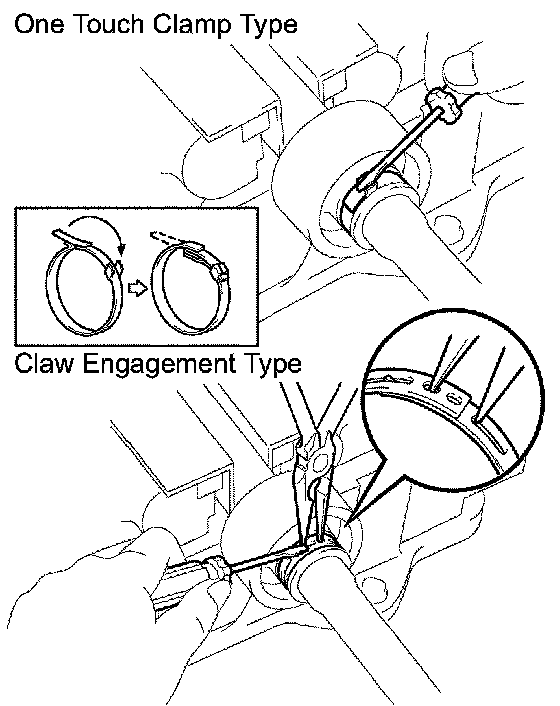 One Touch Clamp Type

Claw Engagement Type