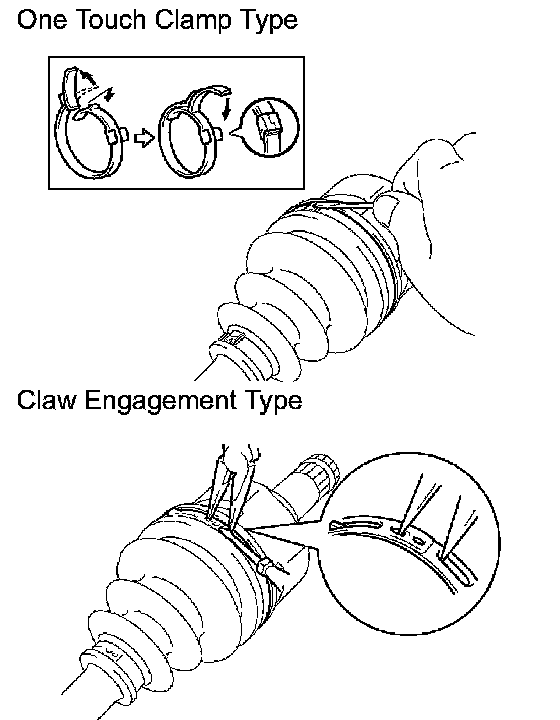 One Touch Clamp Type

Claw Engagement Type