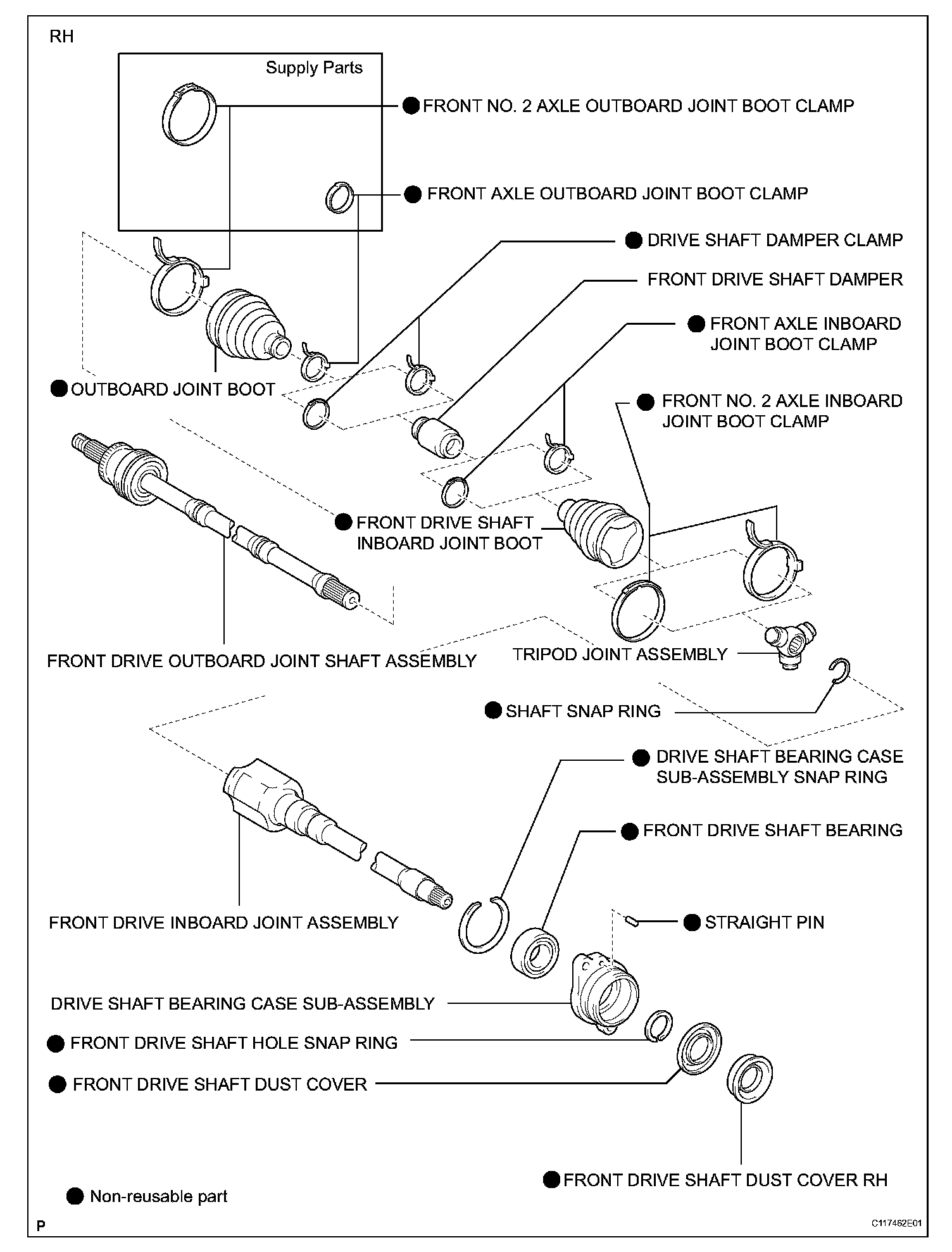 RH

Supply Parts

● FRONT NO. 2 AXLE OUTBOARD JOINT BOOT CLAMP

● FRONT AXLE OUTBOARD JOINT BOOT CLAMP

● DRIVE SHAFT DAMPER CLAMP

FRONT DRIVE SHAFT DAMPER

● FRONT AXLE INBOARD JOINT BOOT CLAMP

● OUTBOARD JOINT BOOT

● FRONT NO. 2 AXLE INBOARD JOINT BOOT CLAMP

● FRONT DRIVE SHAFT INBOARD JOINT BOOT

FRONT DRIVE OUTBOARD JOINT SHAFT ASSEMBLY

TRIPOD JOINT ASSEMBLY

● SHAFT SNAP RING

● DRIVE SHAFT BEARING CASE SUB-ASSEMBLY SNAP RING

● FRONT DRIVE SHAFT BEARING

FRONT DRIVE INBOARD JOINT ASSEMBLY

● STRAIGHT PIN

DRIVE SHAFT BEARING CASE SUB-ASSEMBLY

● FRONT DRIVE SHAFT HOLE SNAP RING

● FRONT DRIVE SHAFT DUST COVER

● FRONT DRIVE SHAFT DUST COVER RH

● Non-reusable part

P

C117462E01