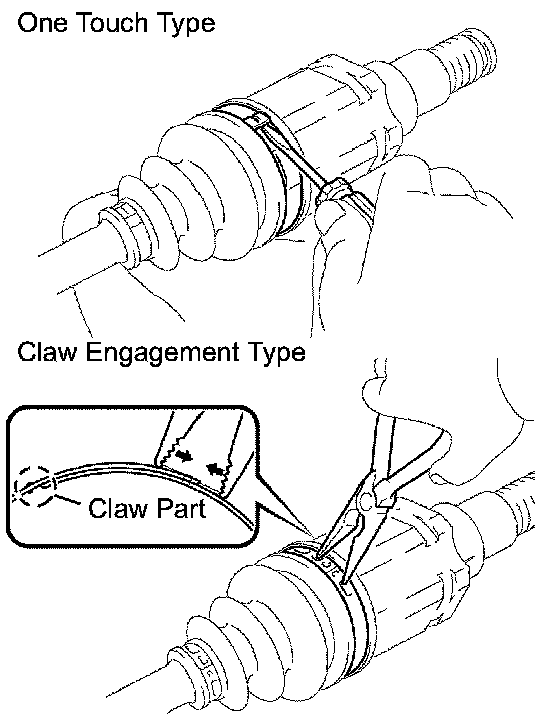 One Touch Type

Claw Engagement Type

Claw Part