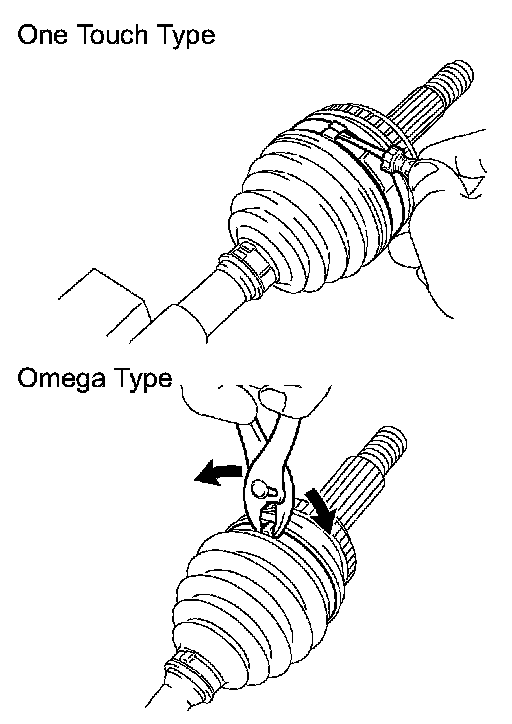 One Touch Type

Omega Type