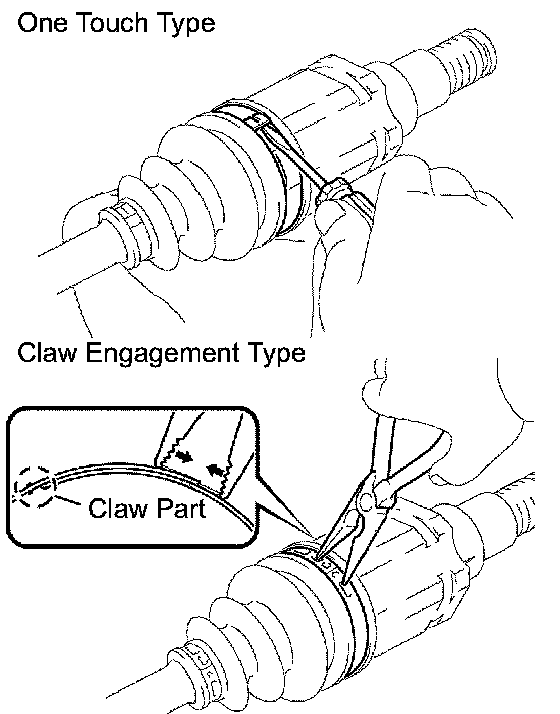 One Touch Type

Claw Engagement Type

Claw Part