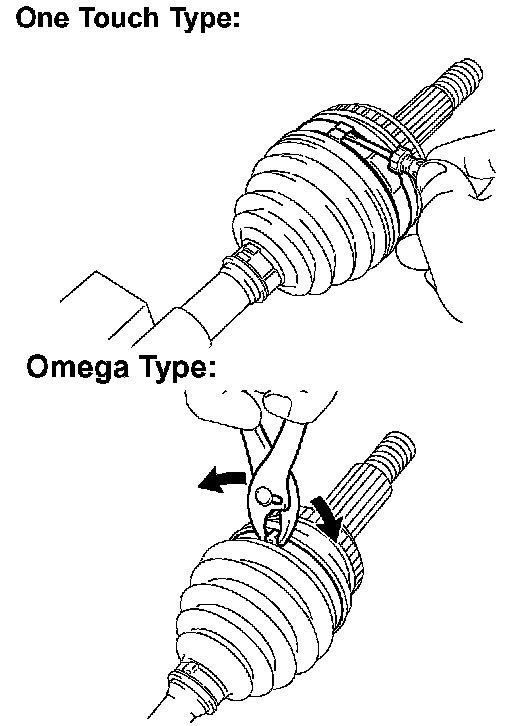 One Touch Type:

Omega Type: