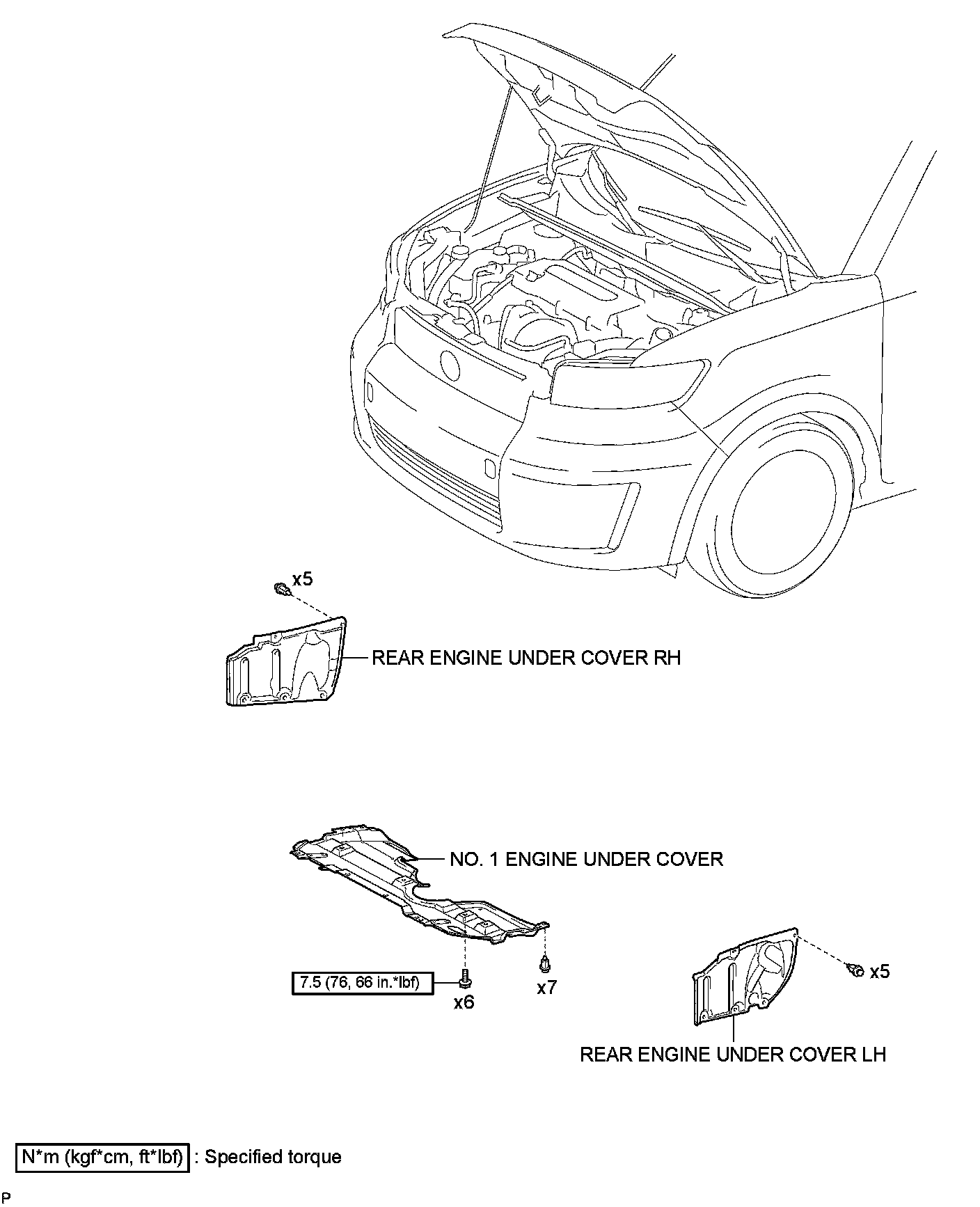 x5

REAR ENGINE UNDER COVER RH

NO. 1 ENGINE UNDER COVER

7.5 (76, 66 in.*lbf)

x6

x7

x5

REAR ENGINE UNDER COVER LH

N*m (kgf*cm, ft*lbf) : Specified torque

P