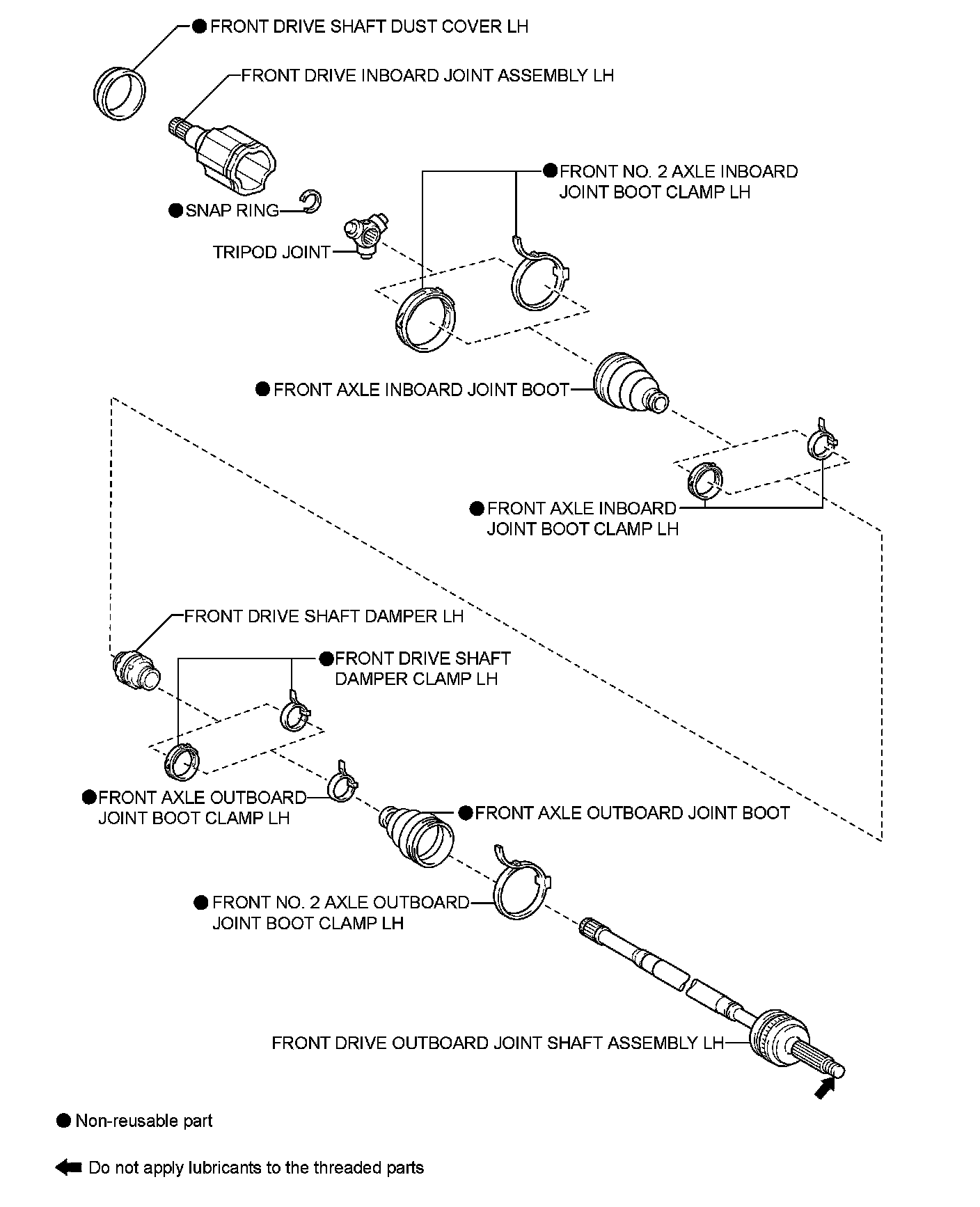 ● FRONT DRIVE SHAFT DUST COVER LH

FRONT DRIVE INBOARD JOINT ASSEMBLY LH

● FRONT NO. 2 AXLE INBOARD JOINT BOOT CLAMP LH

● SNAP RING

TRIPOD JOINT

● FRONT AXLE INBOARD JOINT BOOT

● FRONT AXLE INBOARD JOINT BOOT CLAMP LH

FRONT DRIVE SHAFT DAMPER LH

● FRONT DRIVE SHAFT DAMPER CLAMP LH

● FRONT AXLE OUTBOARD JOINT BOOT CLAMP LH

● FRONT AXLE OUTBOARD JOINT BOOT

● FRONT NO. 2 AXLE OUTBOARD JOINT BOOT CLAMP LH

FRONT DRIVE OUTBOARD JOINT SHAFT ASSEMBLY LH

● Non-reusable part

Do not apply lubricants to the threaded parts